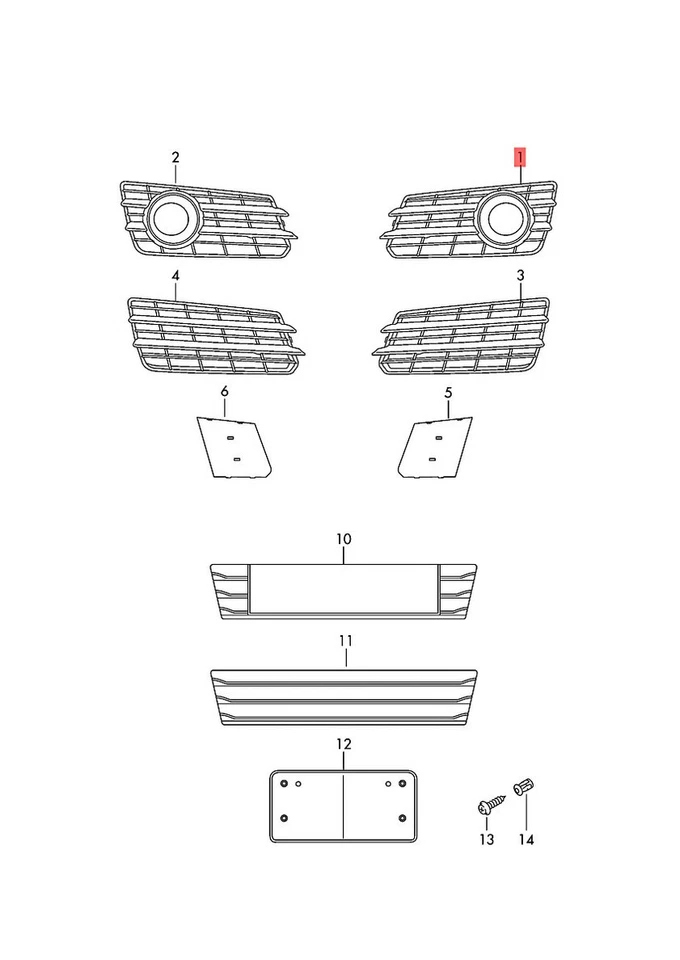 2
1
4
3
6
5
10
11
12
13
14