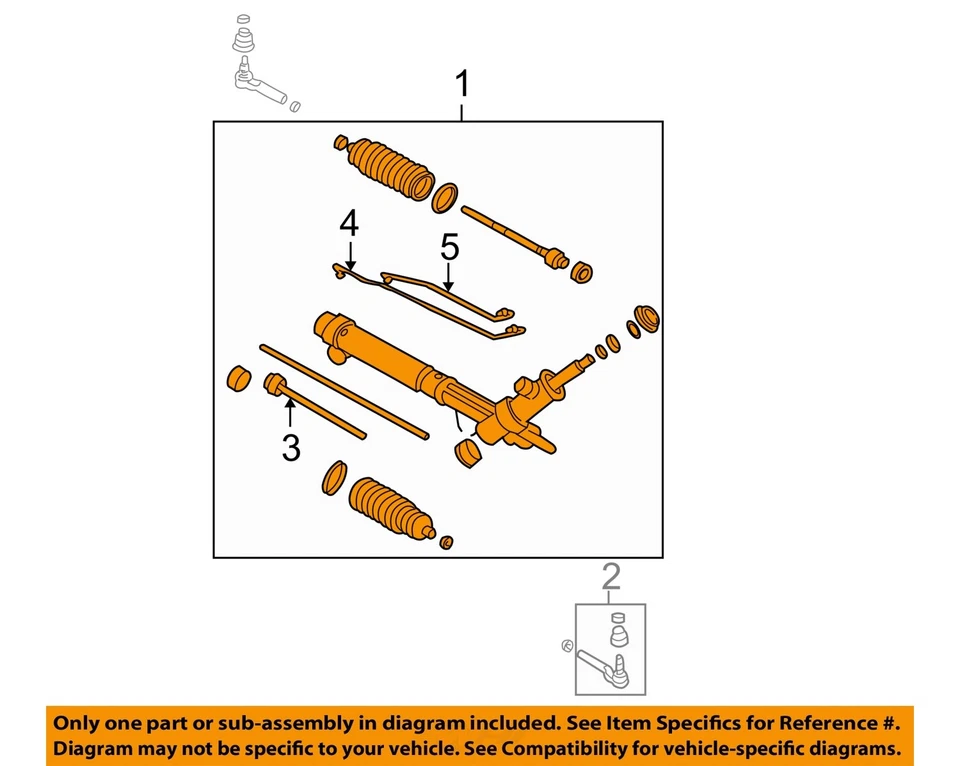 1
4
5
3
2

Only one part or sub-assembly in diagram included. See Item Specifics for Reference #.
Diagram may not be specific to your vehicle. See Compatibility for vehicle-specific diagrams.