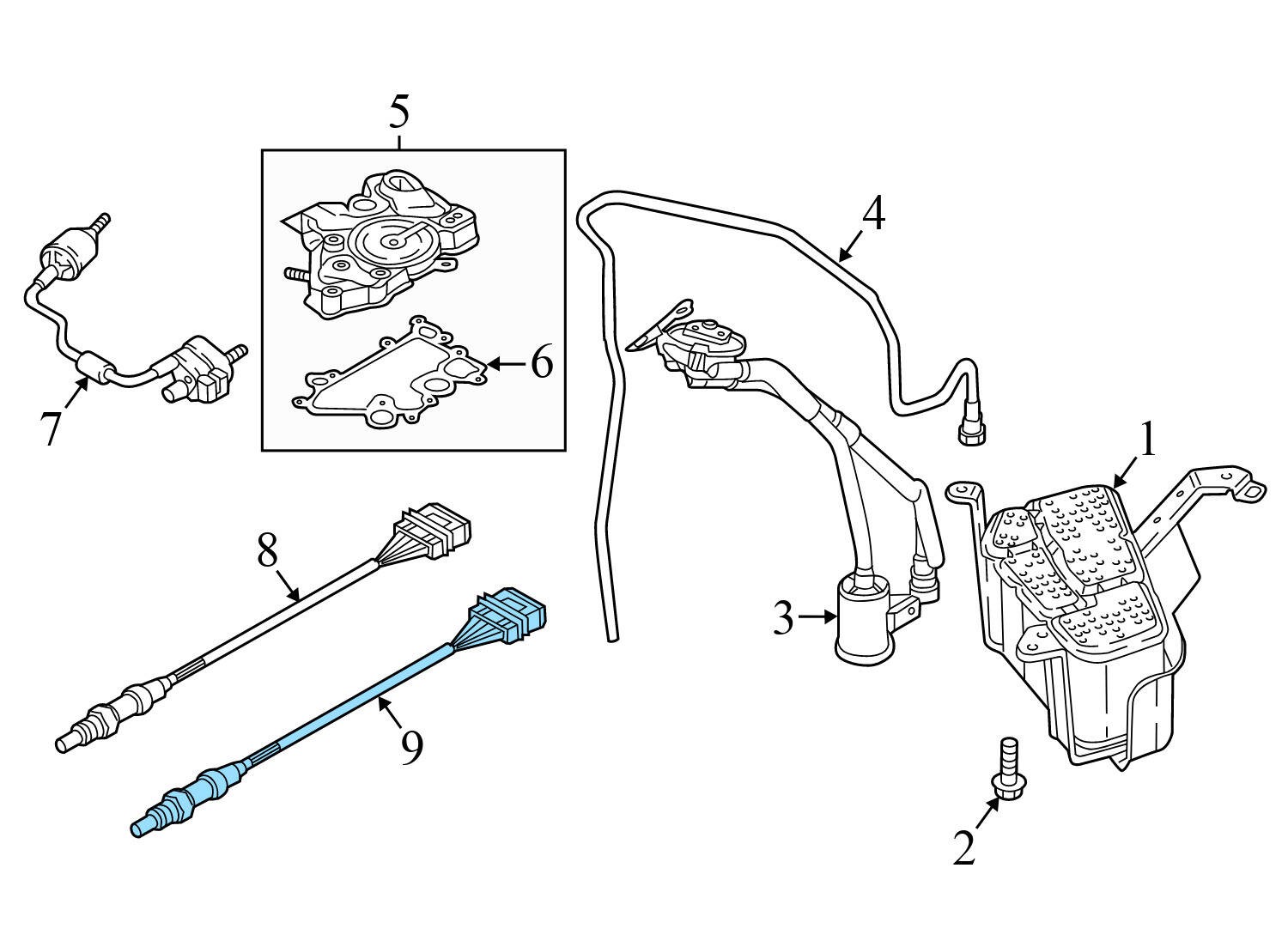 5
4
6
7
1
8
3
9
2