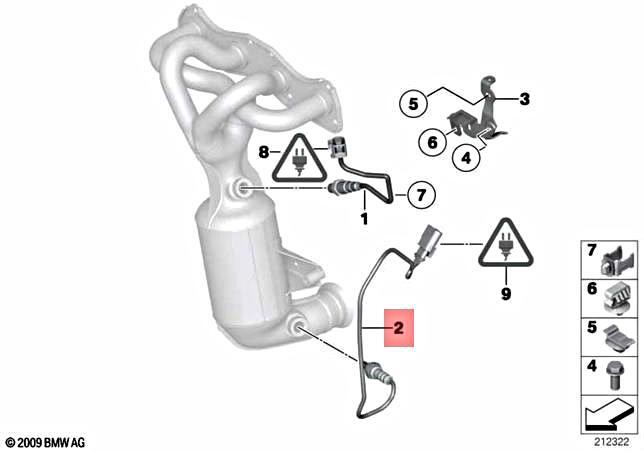 5
3
6
4
8
7
1
9
2
7
6
5
4
© 2009 BMW AG
212322