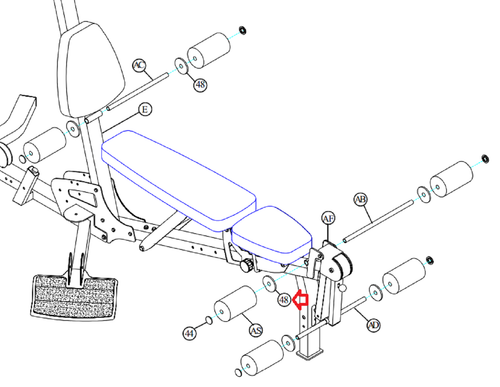 AC
48
E
AB
AF
48
44
AS
AD