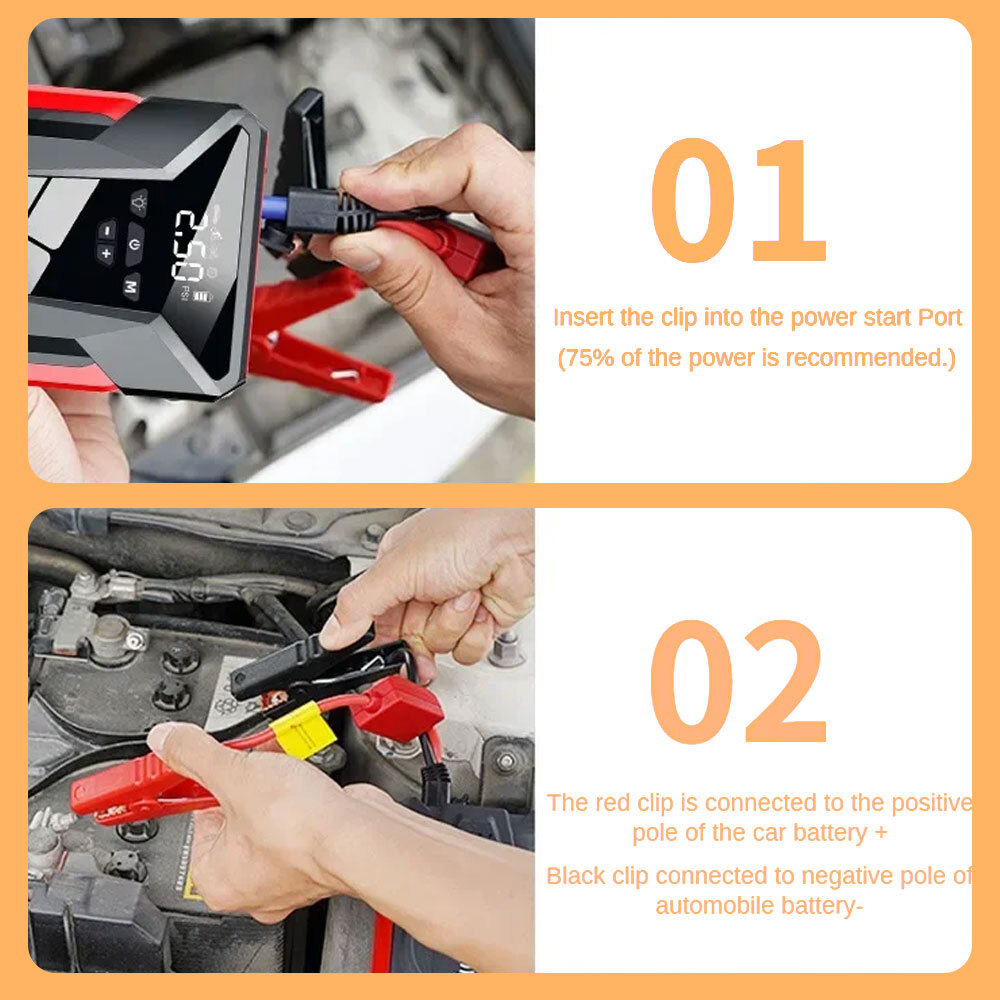 2.50
PSI

M

01

Insert the clip into the power start Port (75% of the power is recommended.)

02

The red clip is connected to the positive pole of the car battery +

Black clip connected to negative pole of automobile battery-