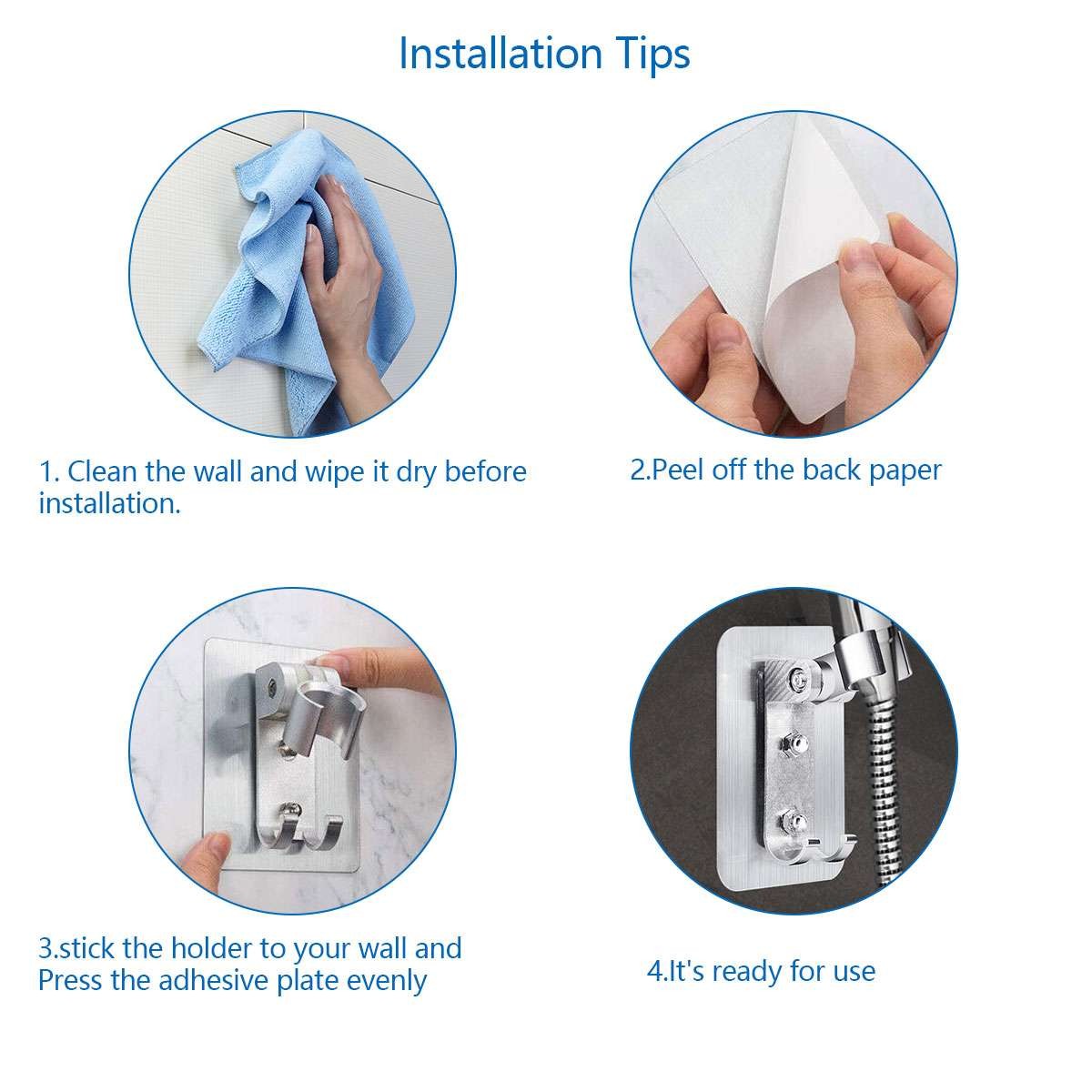 Installation Tips

1. Clean the wall and wipe it dry before installation.

2.Peel off the back paper

3.stick the holder to your wall and Press the adhesive plate evenly

4.It's ready for use