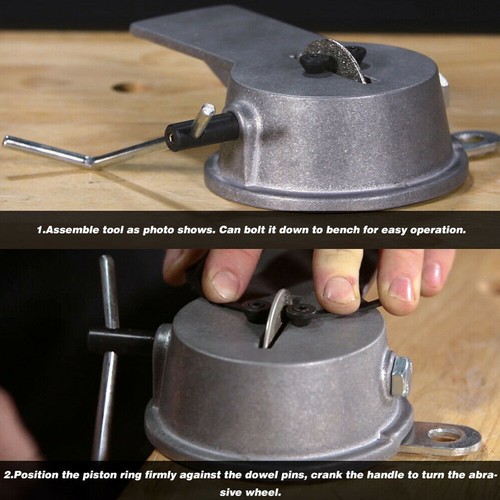 1.Assemble tool as photo shows. Can bolt it down to bench for easy operation.

2.Position the piston ring firmly against the dowel pins, crank the handle to turn the abrasive wheel.