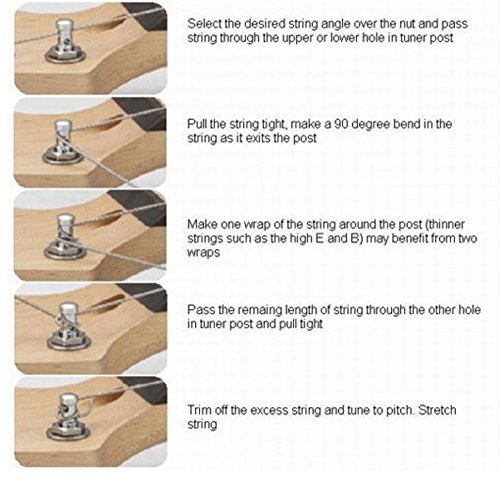 Select the desired string angle over the nut and pass string through the upper or lower hole in tuner post

Pull the string tight, make a 90 degree bend in the string as it exits the post

Make one wrap of the string around the post (thinner strings such as the high E and B) may benefit from two wraps

Pass the remaing length of string through the other hole in tuner post and pull tight

Trim off the excess string and tune to pitch. Stretch string