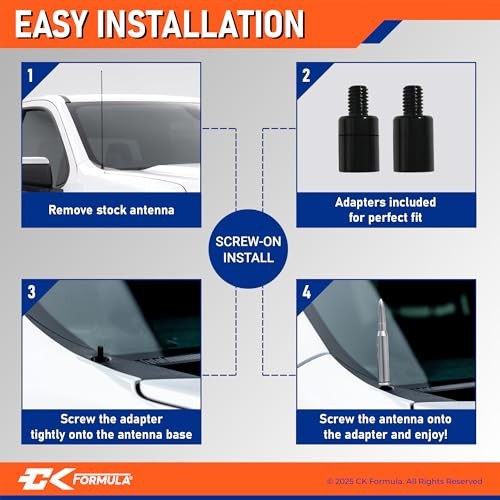 EASY INSTALLATION

1

Remove stock antenna

2

Adapters included for perfect fit

SCREW-ON INSTALL

3

Screw the adapter tightly onto the antenna base

4

Screw the antenna onto the adapter and enjoy!

CK FORMULA

© 2025 CK Formula. All Rights Reserved