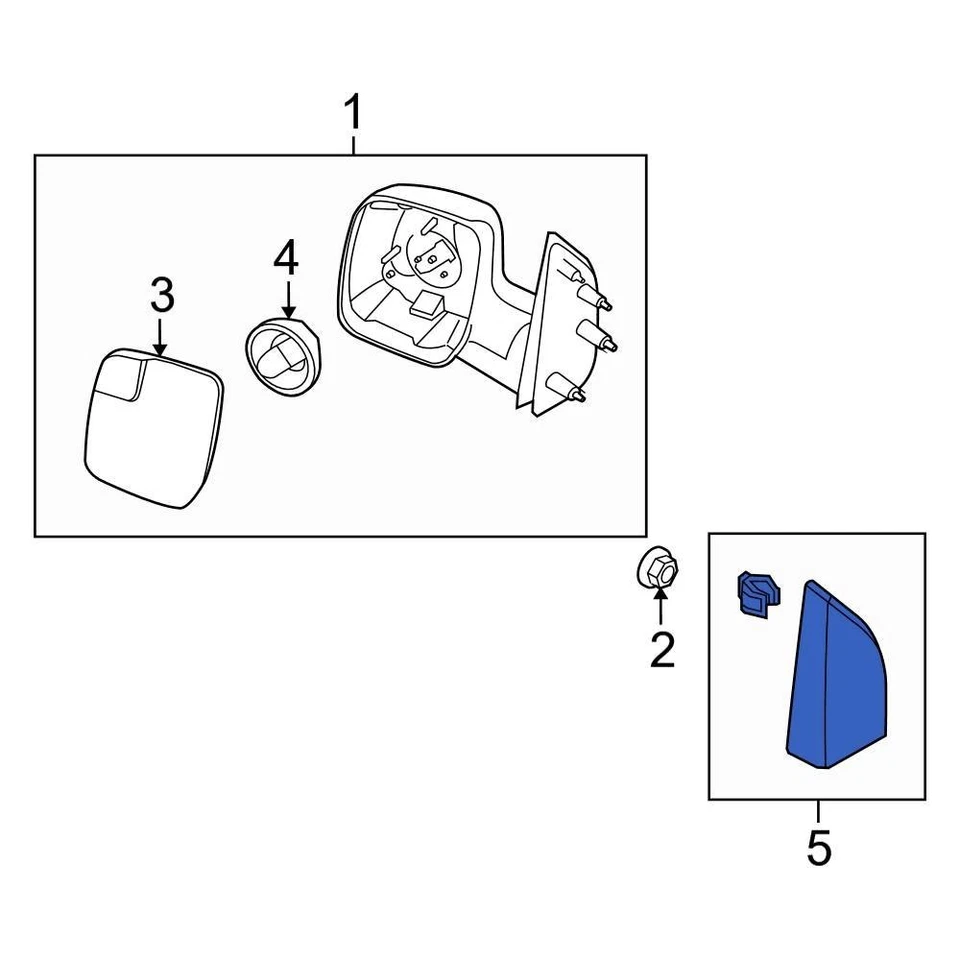 1
4
3
2
5