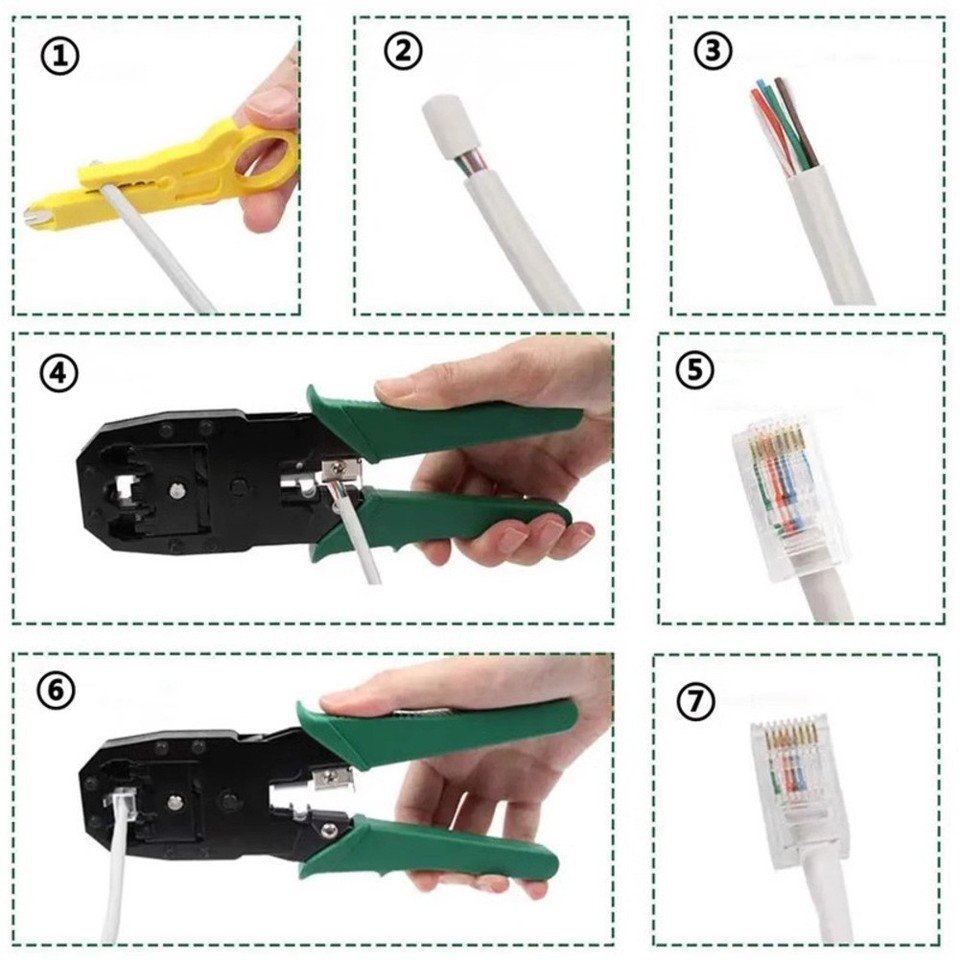 ①

②

③

④

⑤

⑥

⑦