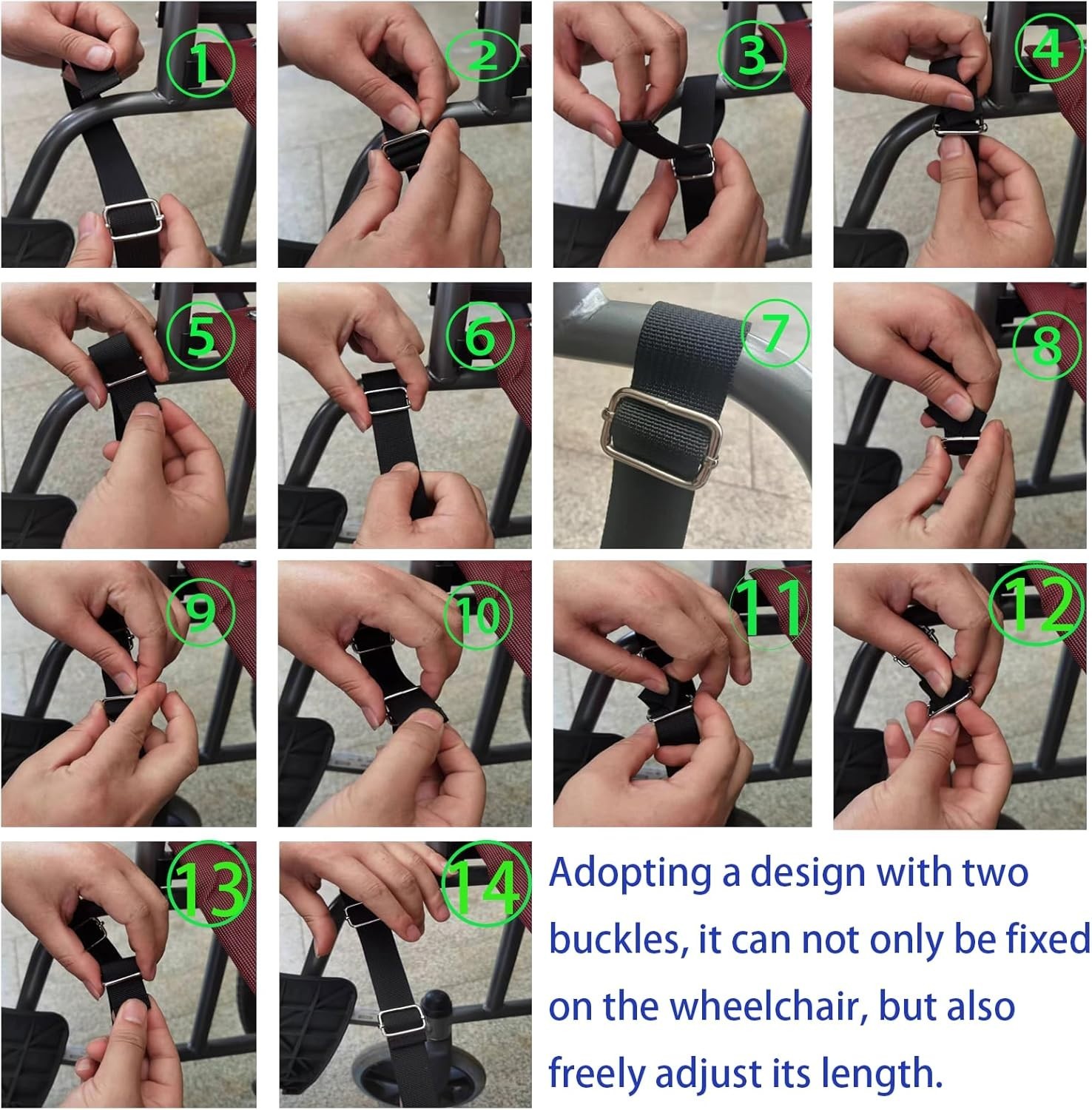 1

2

3

4

5

6

7

8

9

10

11

12

13

14

Adopting a design with two buckles, it can not only be fixed on the wheelchair, but also freely adjust its length.