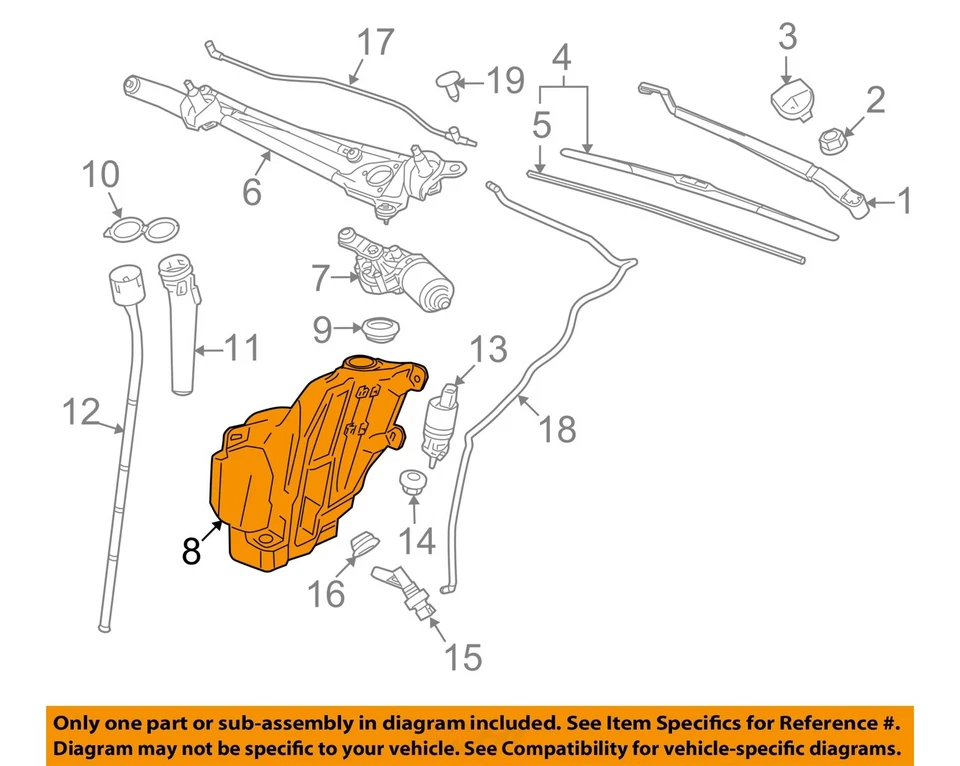 17
19
4
3
2
5
1
6
10
7
9
11
13
12
18
8
14
16
15

Only one part or sub-assembly in diagram included. See Item Specifics for Reference #.
Diagram may not be specific to your vehicle. See Compatibility for vehicle-specific diagrams.