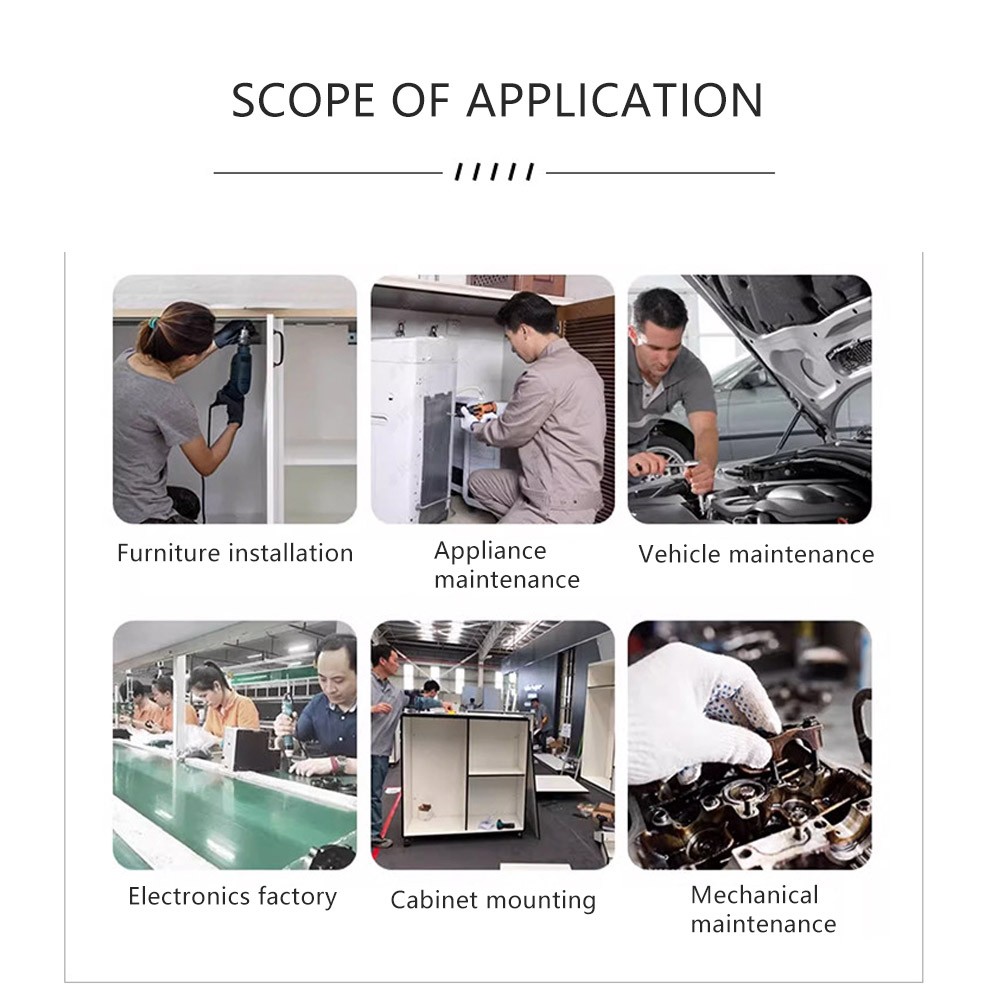 SCOPE OF APPLICATION

/////

Furniture installation

Appliance maintenance

Vehicle maintenance

Electronics factory

Cabinet mounting

Mechanical maintenance