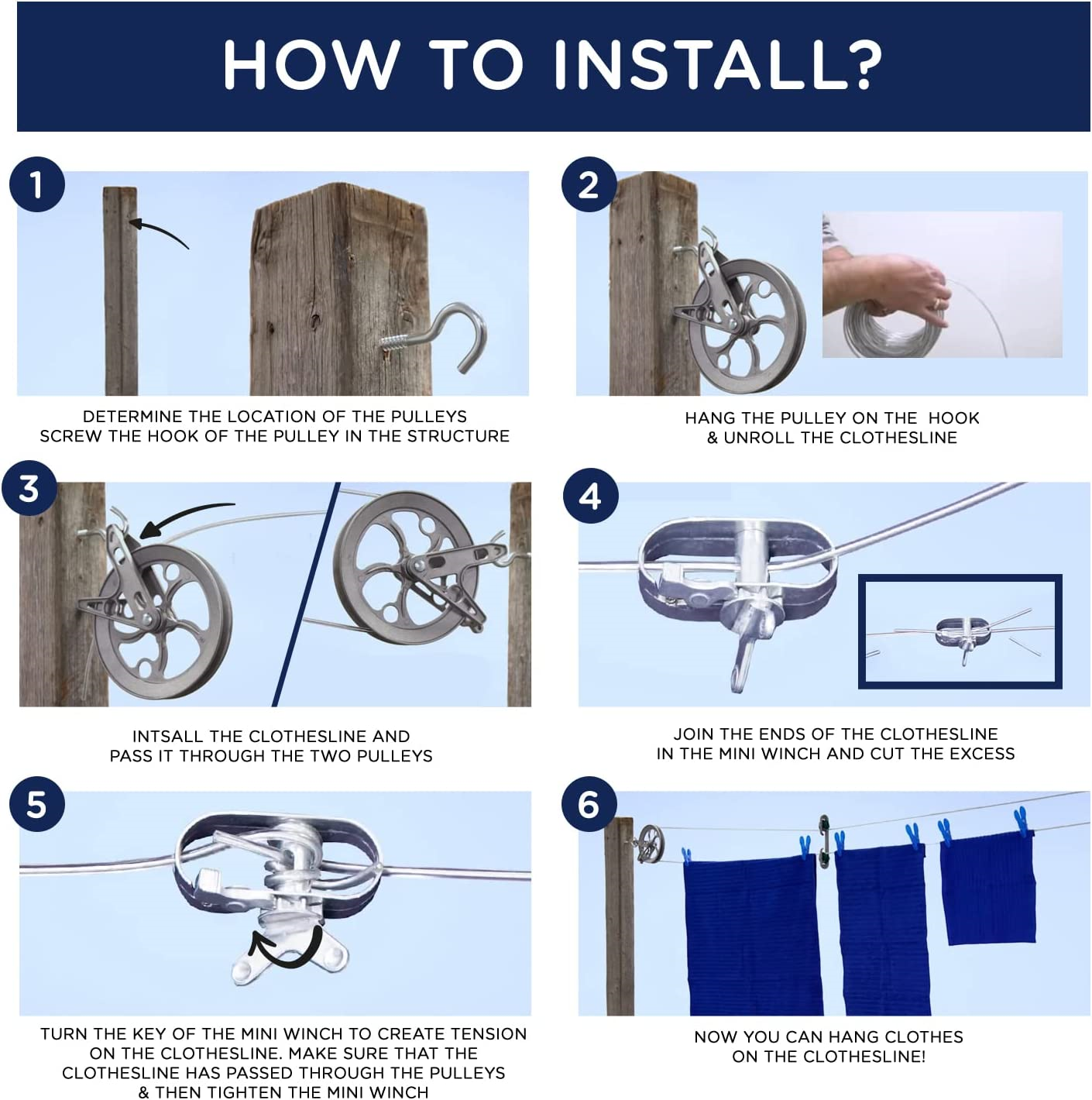 HOW TO INSTALL?

1

DETERMINE THE LOCATION OF THE PULLEYS
SCREW THE HOOK OF THE PULLEY IN THE STRUCTURE

2

HANG THE PULLEY ON THE HOOK
& UNROLL THE CLOTHESLINE

3

INTSALL THE CLOTHESLINE AND
PASS IT THROUGH THE TWO PULLEYS

4

JOIN THE ENDS OF THE CLOTHESLINE
IN THE MINI WINCH AND CUT THE EXCESS

5

TURN THE KEY OF THE MINI WINCH TO CREATE TENSION ON THE CLOTHESLINE. MAKE SURE THAT THE CLOTHESLINE HAS PASSED THROUGH THE PULLEYS & THEN TIGHTEN THE MINI WINCH

6

NOW YOU CAN HANG CLOTHES
ON THE CLOTHESLINE!