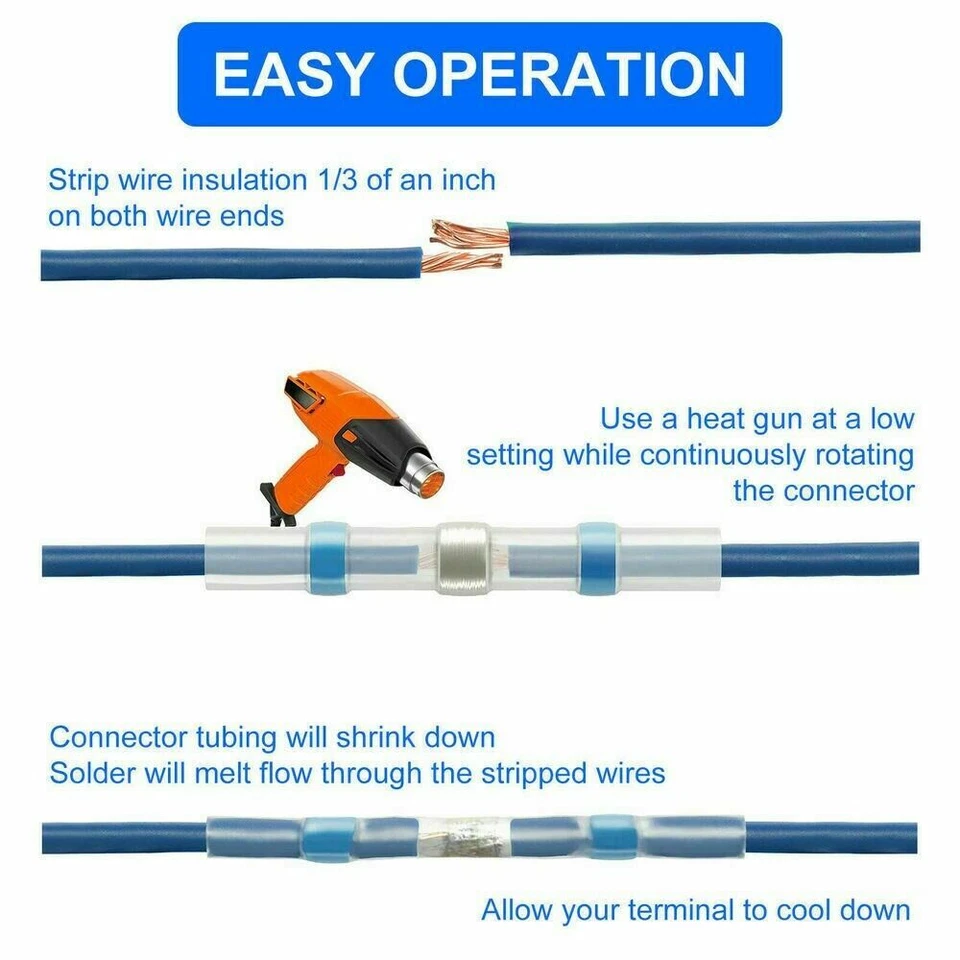 EASY OPERATION

Strip wire insulation 1/3 of an inch on both wire ends

Use a heat gun at a low setting while continuously rotating the connector

Connector tubing will shrink down
Solder will melt flow through the stripped wires

Allow your terminal to cool down