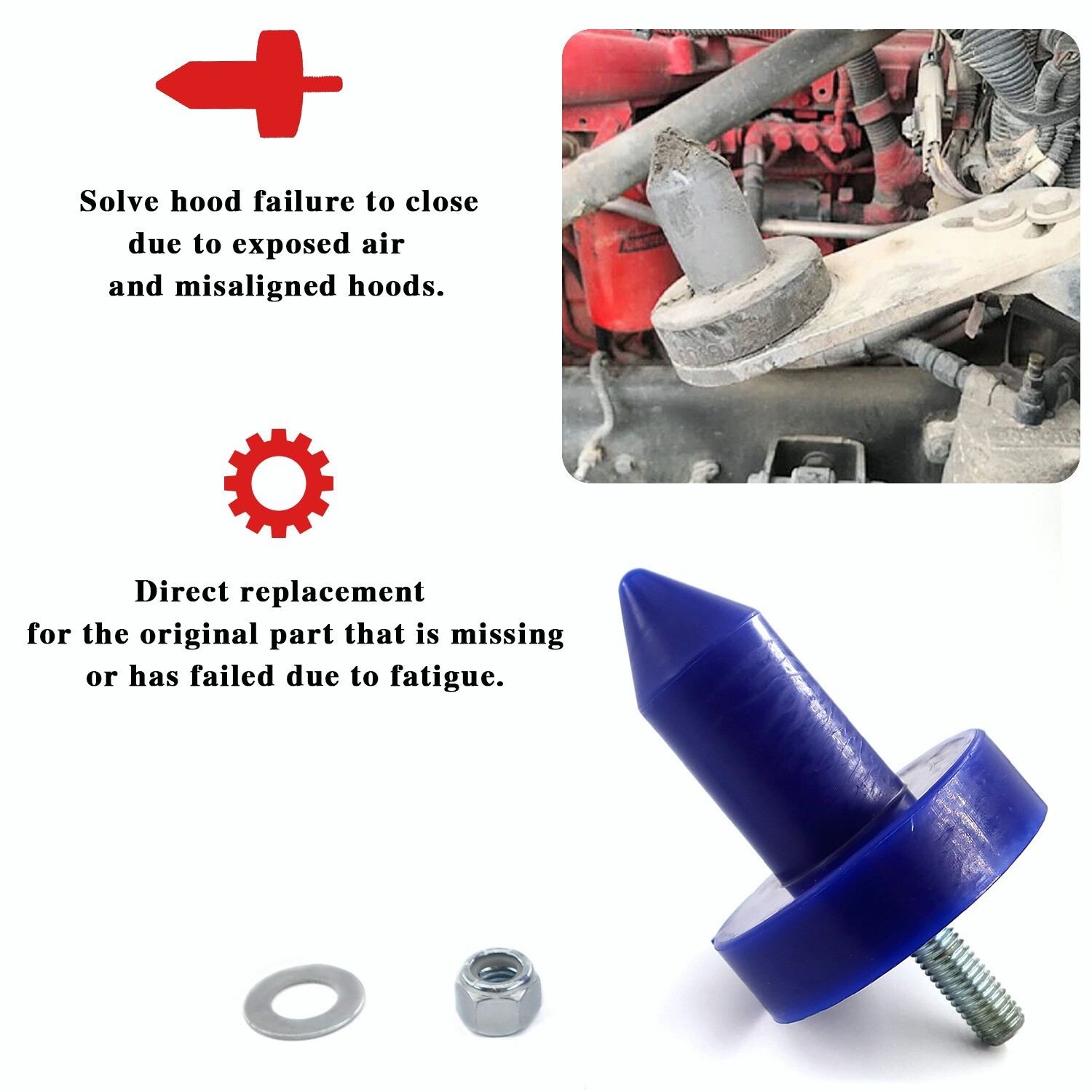 Solve hood failure to close due to exposed air and misaligned hoods.

Direct replacement for the original part that is missing or has failed due to fatigue.