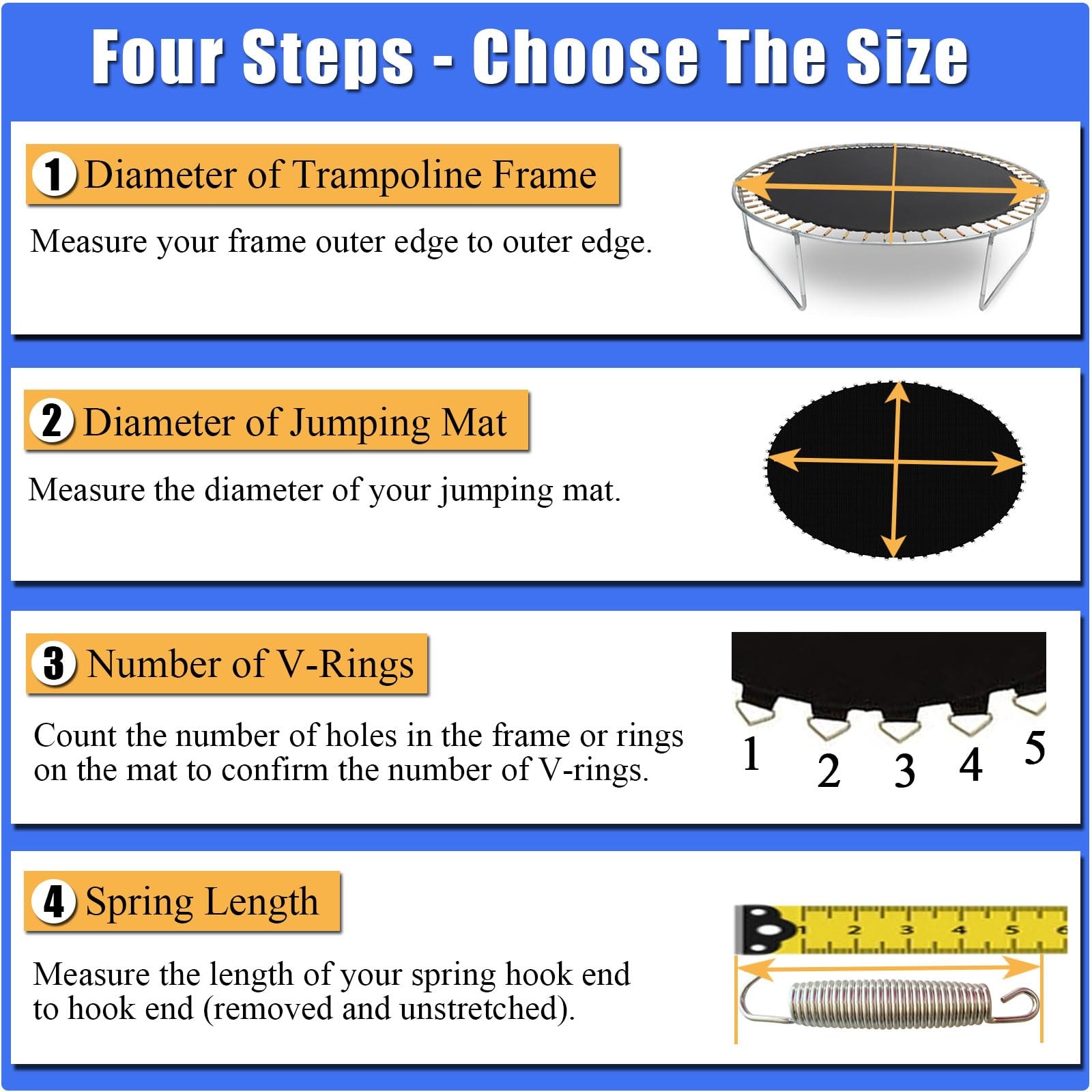 Four Steps - Choose The Size

1 Diameter of Trampoline Frame

Measure your frame outer edge to outer edge.

2 Diameter of Jumping Mat

Measure the diameter of your jumping mat.

3 Number of V-Rings

Count the number of holes in the frame or rings on the mat to confirm the number of V-rings.

1 2 3 4 5

4 Spring Length

Measure the length of your spring hook end to hook end (removed and unstretched).

1 2 3 4 5 6