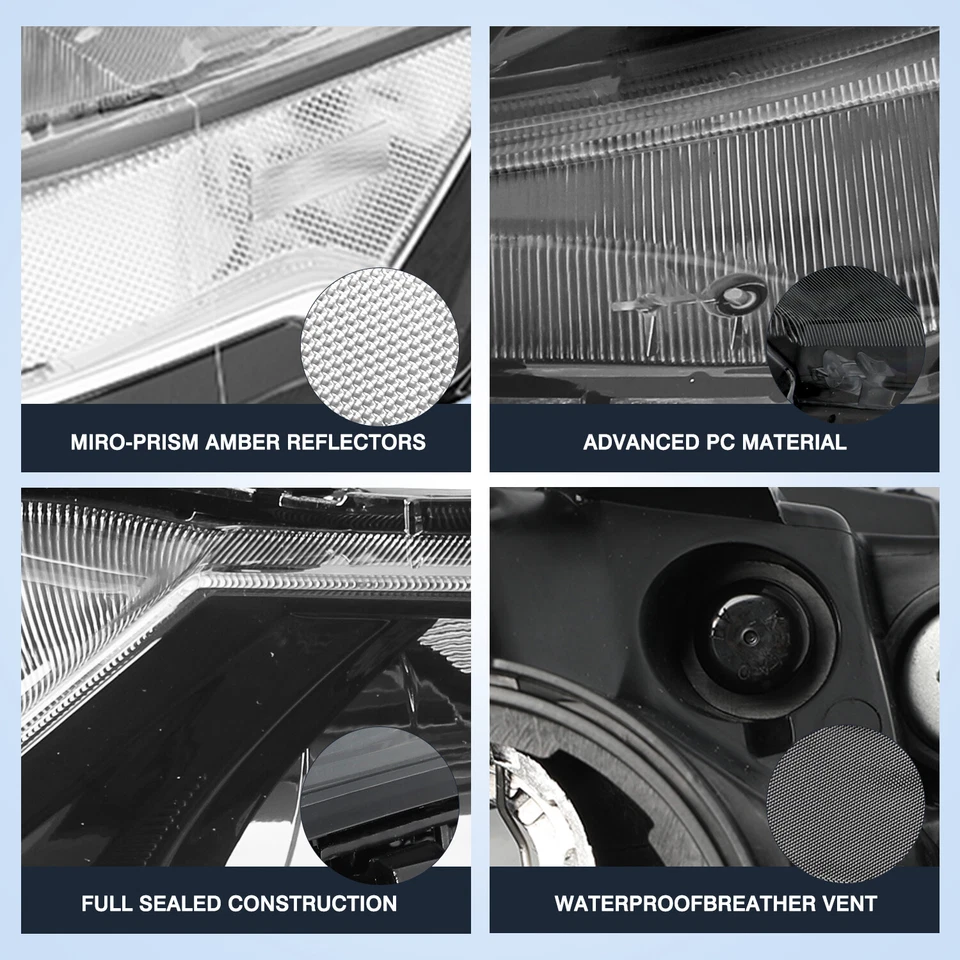 MIRO-PRISM AMBER REFLECTORS

ADVANCED PC MATERIAL

FULL SEALED CONSTRUCTION

WATERPROOFBREATHER VENT