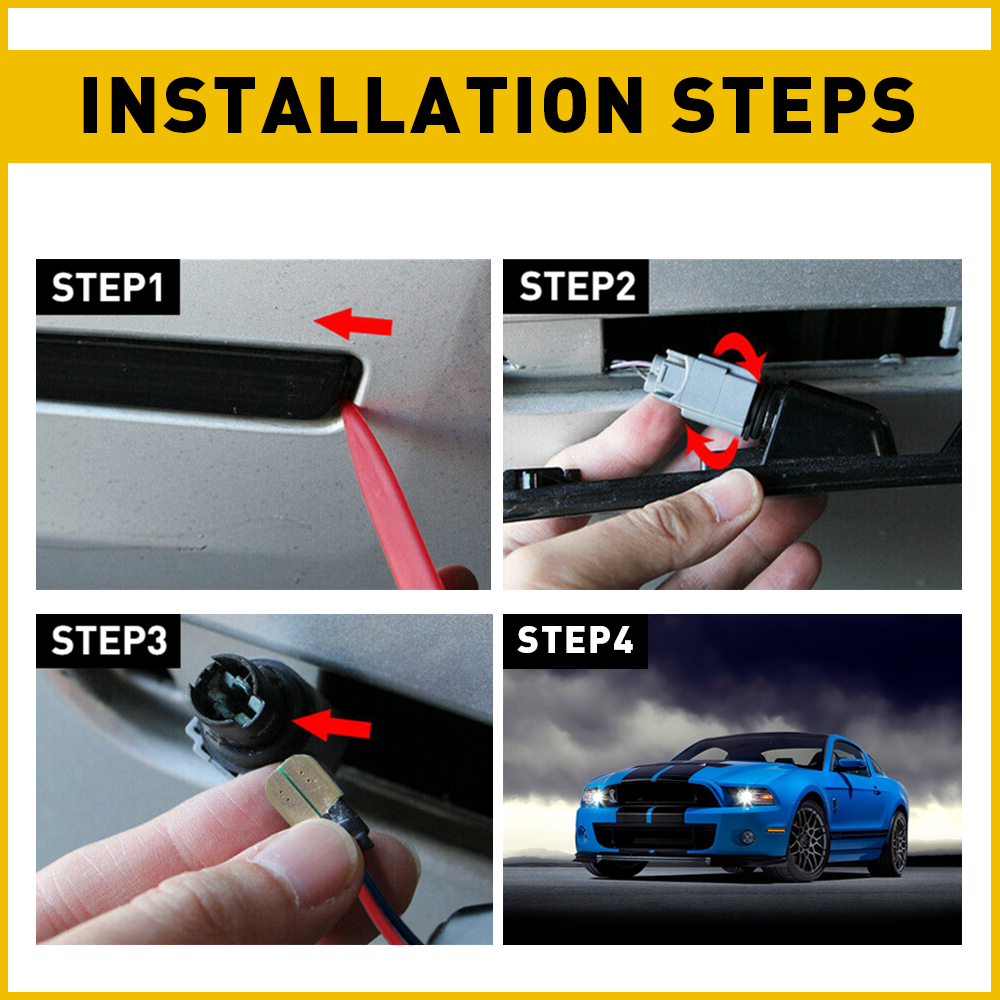 INSTALLATION STEPS

STEP1

STEP2

STEP3

STEP4