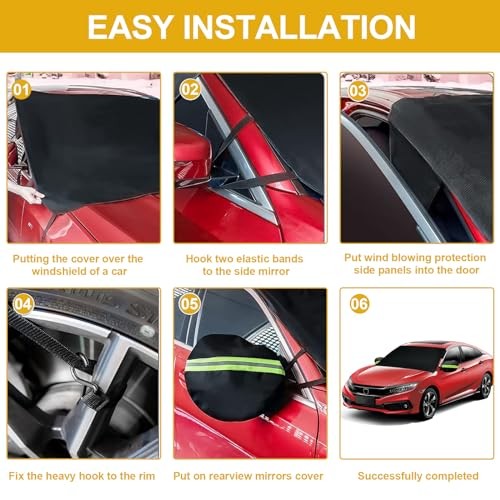 EASY INSTALLATION

01

Putting the cover over the windshield of a car

02

Hook two elastic bands to the side mirror

03

Put wind blowing protection side panels into the door

04

Fix the heavy hook to the rim

05

Put on rearview mirrors cover

06

Successfully completed