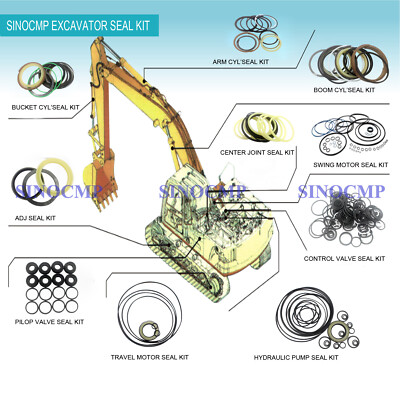 SINOCMP EXCAVATOR SEAL KIT

ARM CYL'SEAL KIT

BOOM CYL'SEAL KIT

BUCKET CYL'SEAL KIT

CENTER JOINT SEAL KIT

SWING MOTOR SEAL KIT

SINOCMP SINOCMP SINOCMP

ADJ SEAL KIT

CONTROL VALVE SEAL KIT

PILOP VALVE SEAL KIT

TRAVEL MOTOR SEAL KIT

HYDRAULIC PUMP SEAL KIT