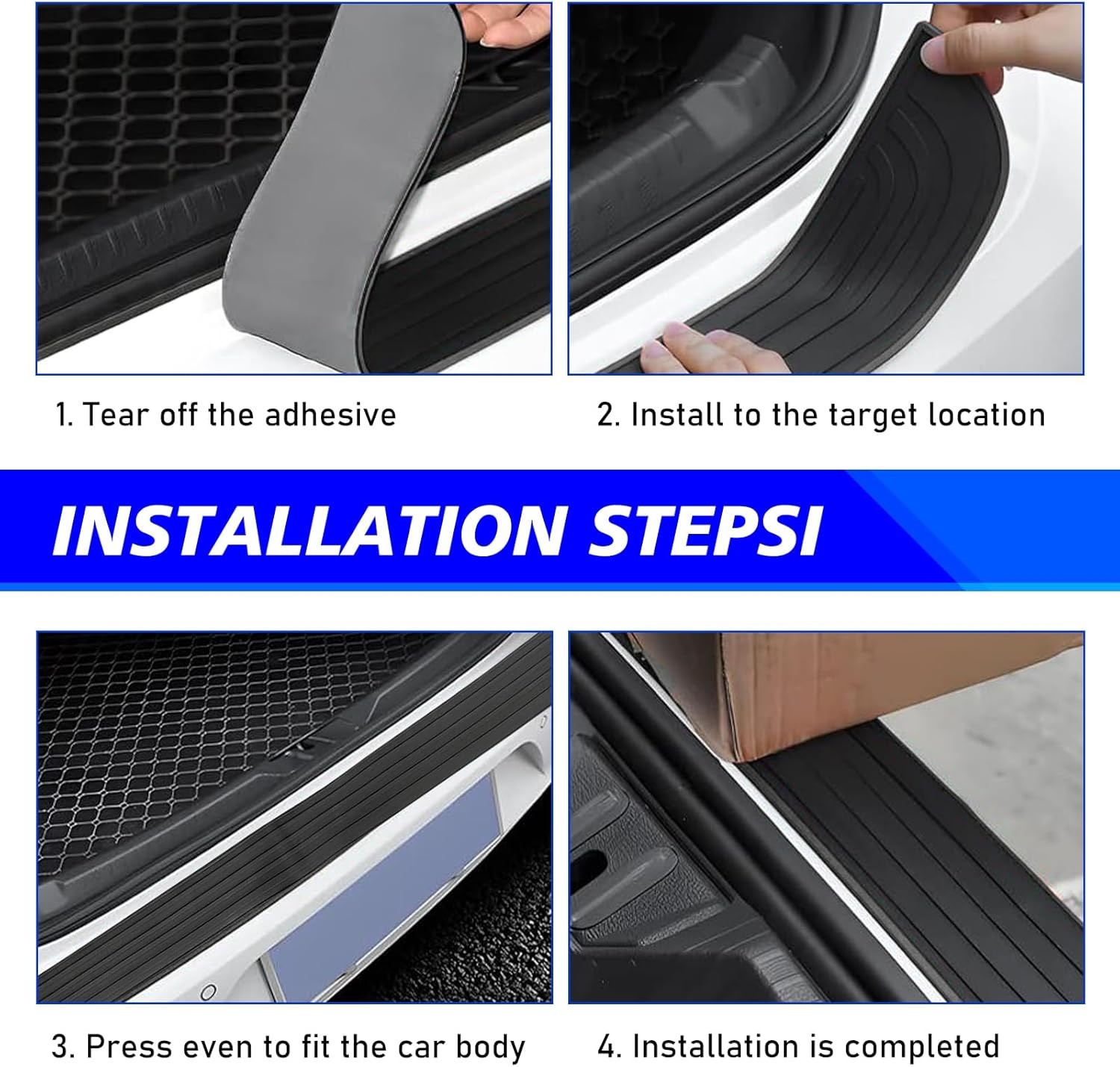 1. Tear off the adhesive

2. Install to the target location

INSTALLATION STEPSI

3. Press even to fit the car body

4. Installation is completed