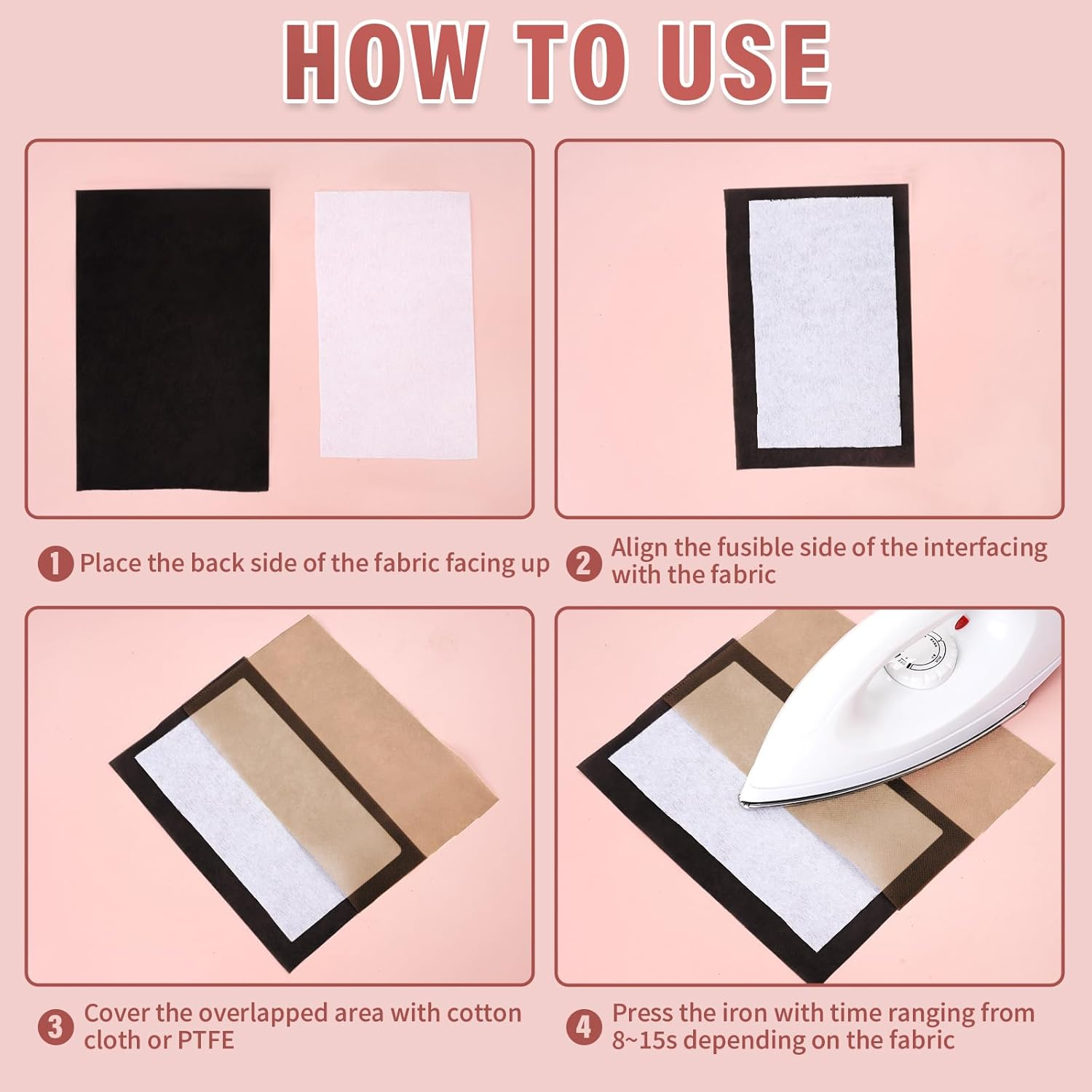 HOW TO USE

1 Place the back side of the fabric facing up

2 Align the fusible side of the interfacing with the fabric

3 Cover the overlapped area with cotton cloth or PTFE

4 Press the iron with time ranging from 8~15s depending on the fabric