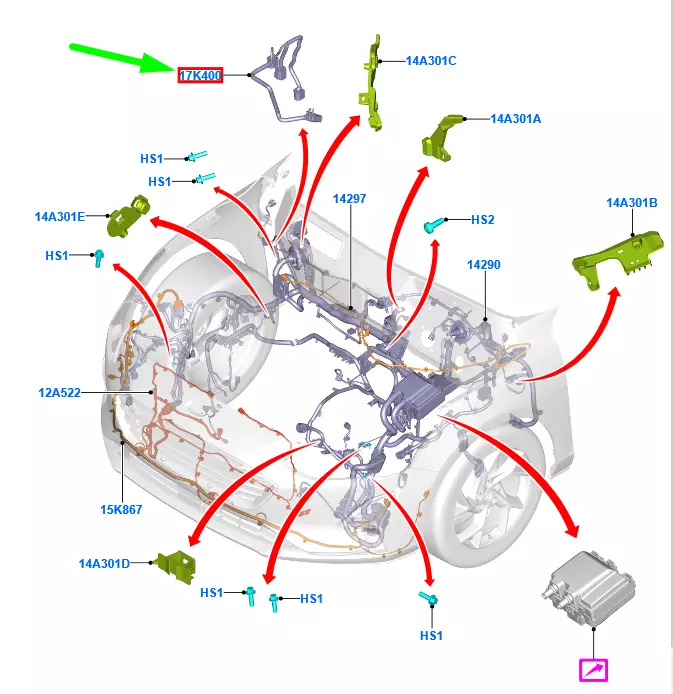 17K400
14A301C
14A301A
HS1
HS1
14297
14A301E
HS2
14A301B
HS1
14290
12A522
15K867
14A301D
HS1
HS1
HS1