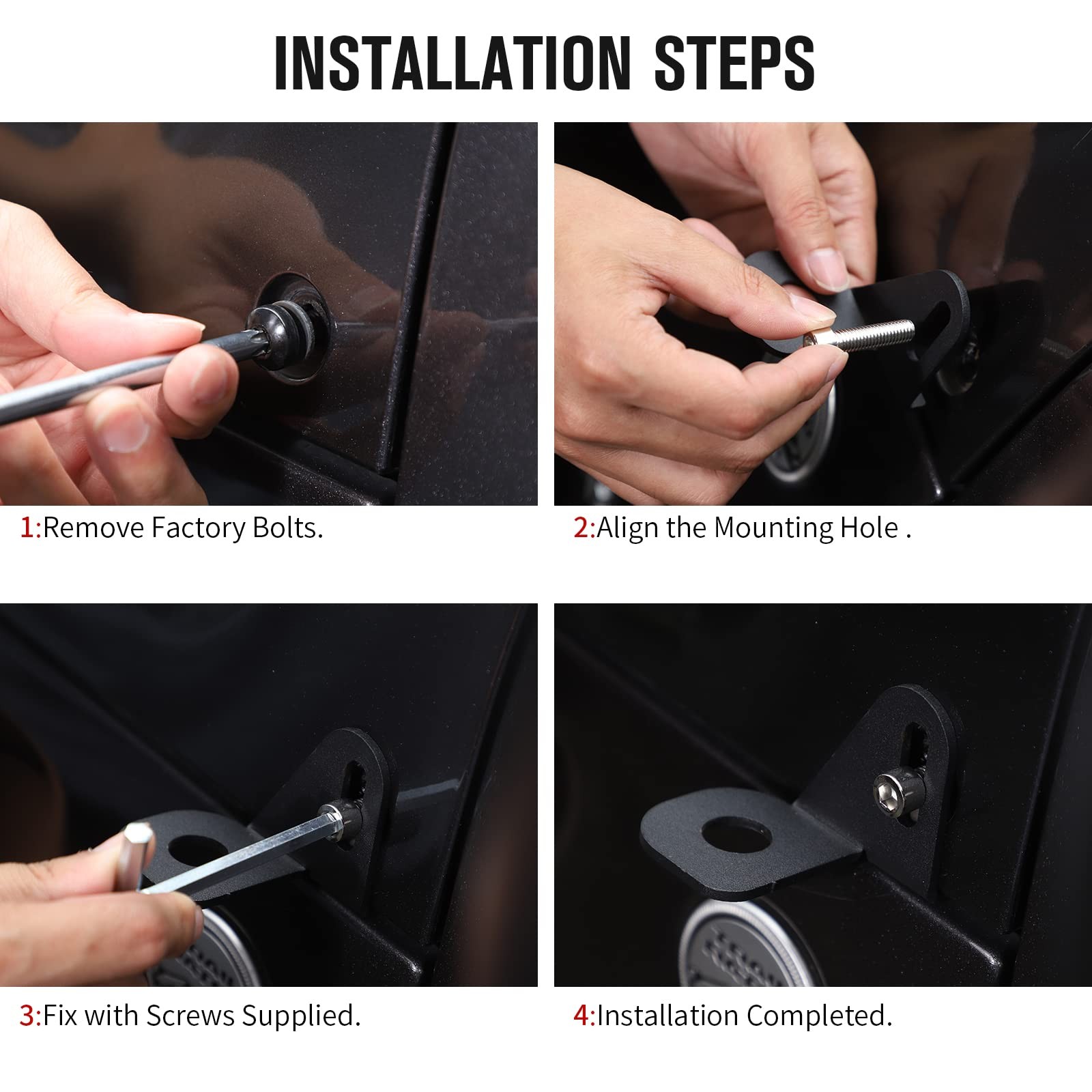 INSTALLATION STEPS

1:Remove Factory Bolts.

2:Align the Mounting Hole .

3:Fix with Screws Supplied.

4:Installation Completed.