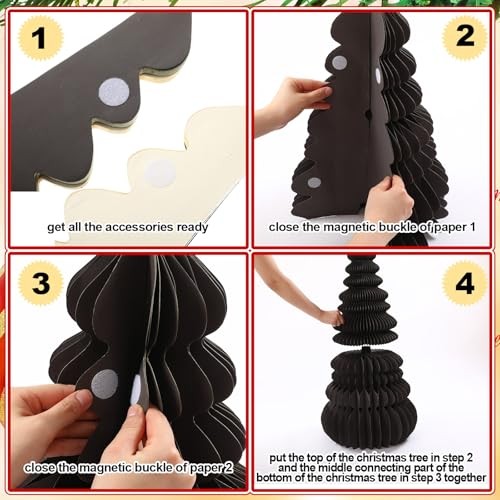 1

get all the accessories ready

2

close the magnetic buckle of paper 1

3

close the magnetic buckle of paper 2

4

put the top of the christmas tree in step 2 and the middle connecting part of the bottom of the christmas tree in step 3 together