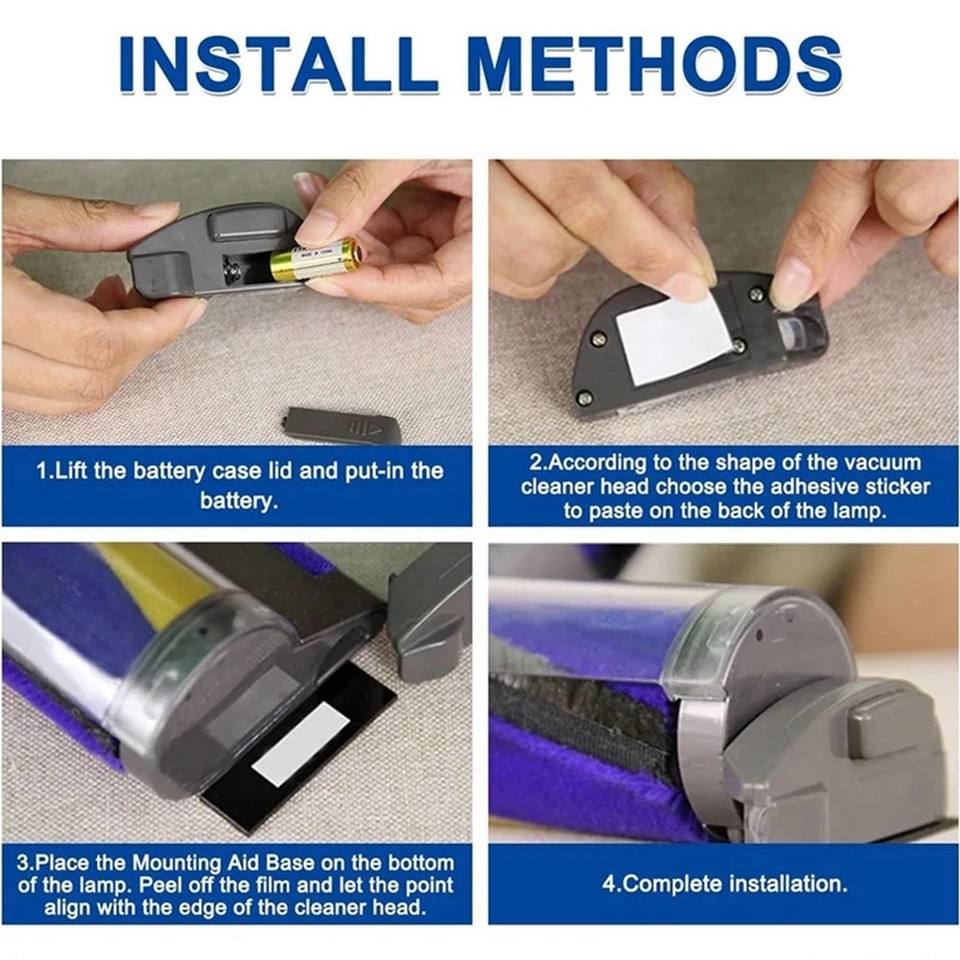 INSTALL METHODS

MADE IN CHINA

1.Lift the battery case lid and put-in the battery.

2.According to the shape of the vacuum cleaner head choose the adhesive sticker to paste on the back of the lamp.

3.Place the Mounting Aid Base on the bottom of the lamp. Peel off the film and let the point align with the edge of the cleaner head.

4.Complete installation.