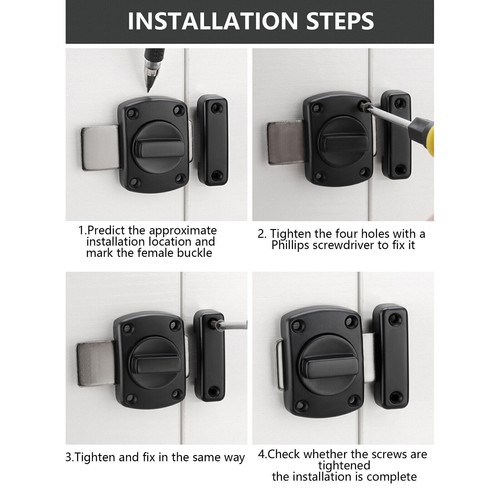 INSTALLATION STEPS

1.Predict the approximate installation location and mark the female buckle

2. Tighten the four holes with a Phillips screwdriver to fix it

3.Tighten and fix in the same way

4.Check whether the screws are tightened
the installation is complete