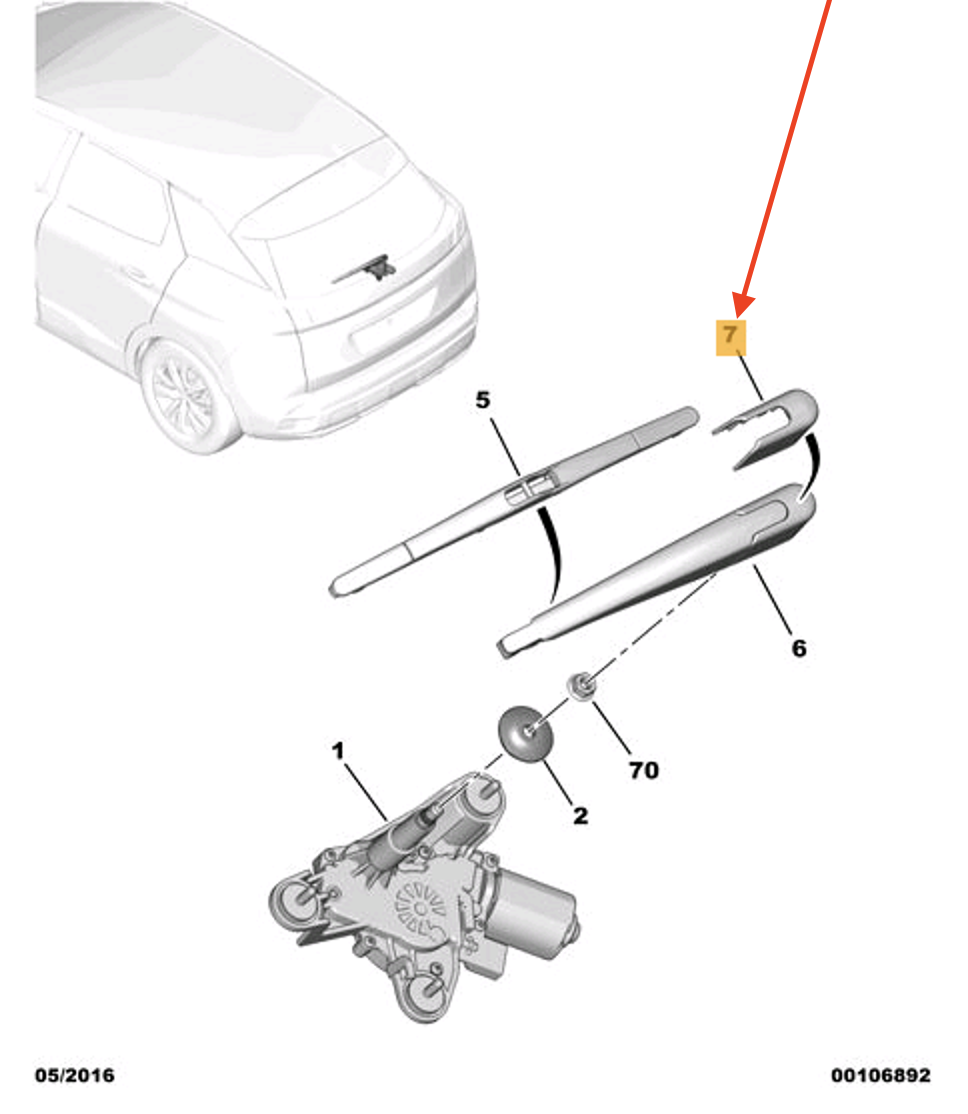 7
5
6
70
1
2
05/2016
00106892