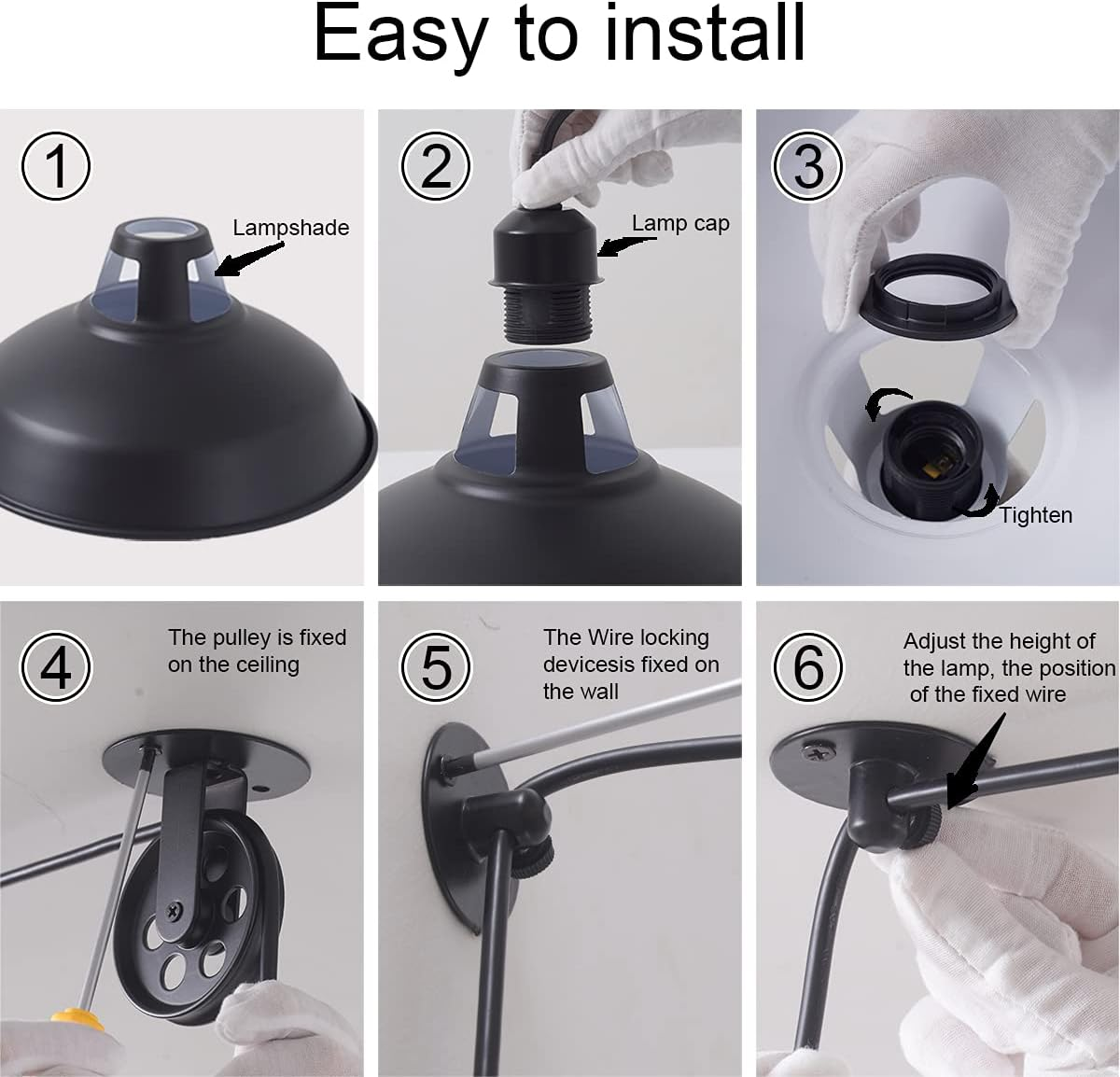 Easy to install

1
Lampshade

2
Lamp cap

3
Tighten

4
The pulley is fixed on the ceiling

5
The Wire locking devicesis fixed on the wall

6
Adjust the height of the lamp, the position of the fixed wire