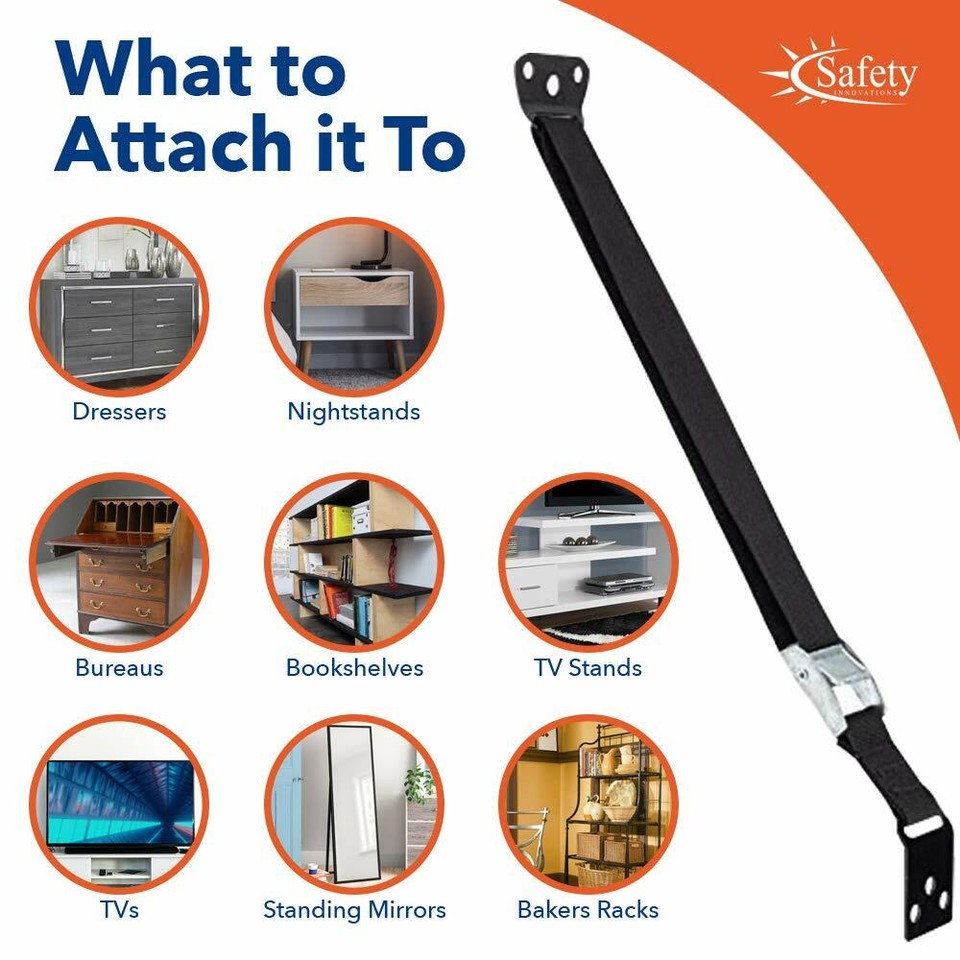 What to Attach it To

Safety INNOVATIONS

Dressers

Nightstands

Bureaus

Bookshelves

TV Stands

TVs

Standing Mirrors

Bakers Racks