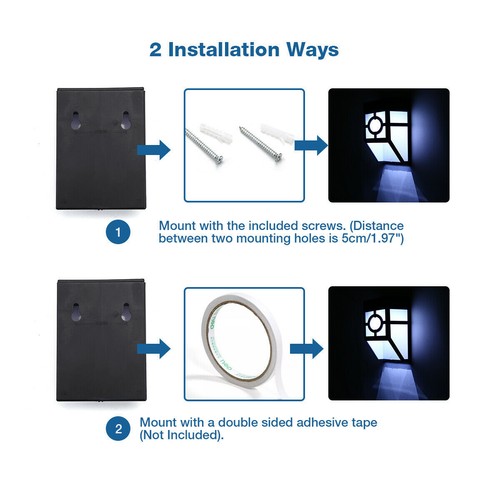 2 Installation Ways

1

Mount with the included screws. (Distance between two mounting holes is 5cm/1.97")

2

Mount with a double sided adhesive tape (Not Included).