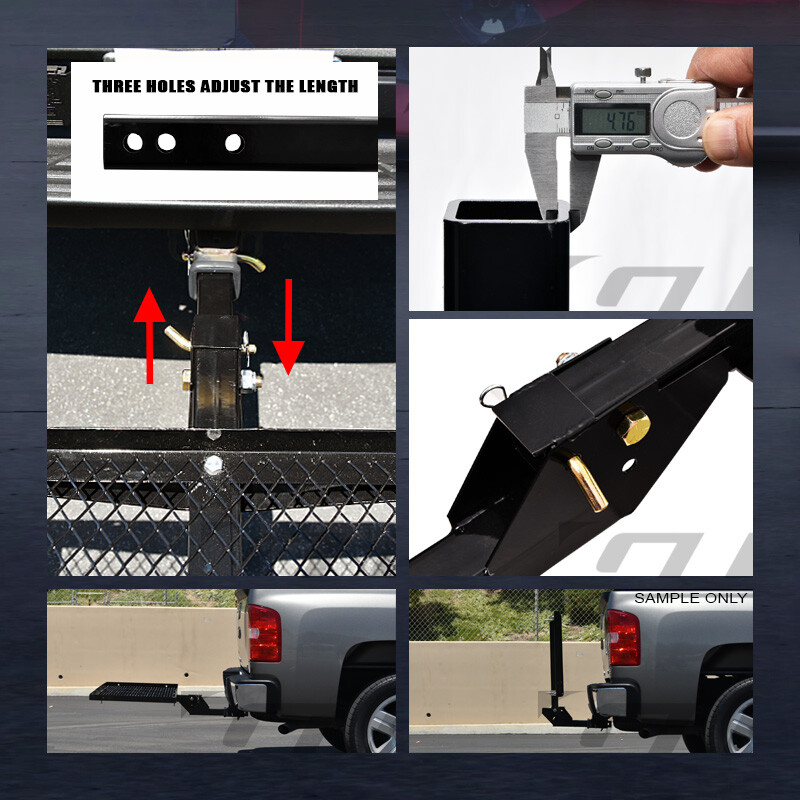 THREE HOLES ADJUST THE LENGTH

4.76

SAMPLE ONLY