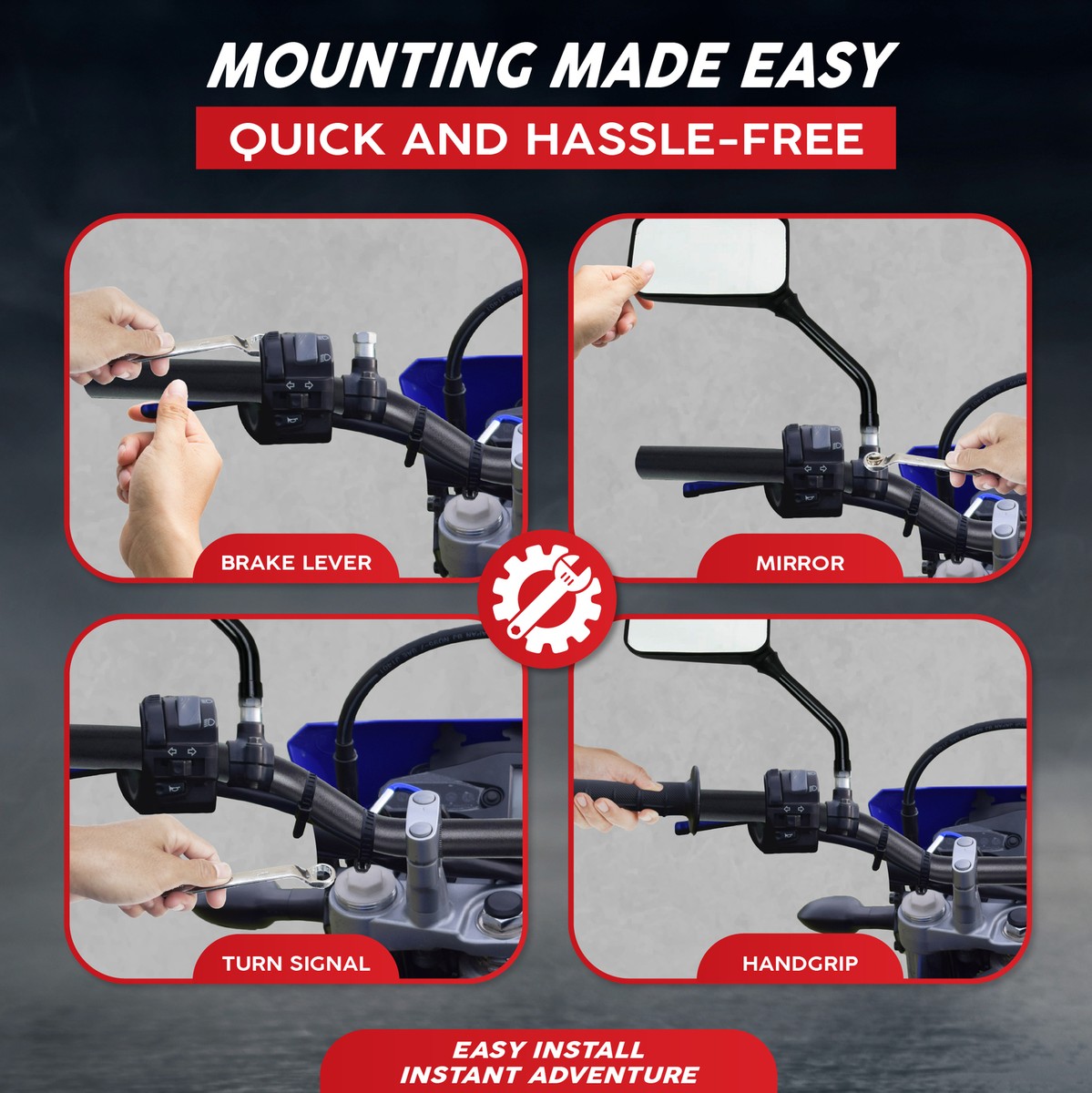 MOUNTING MADE EASY

QUICK AND HASSLE-FREE

BRAKE LEVER

MIRROR

TURN SIGNAL

HANDGRIP

EASY INSTALL
INSTANT ADVENTURE