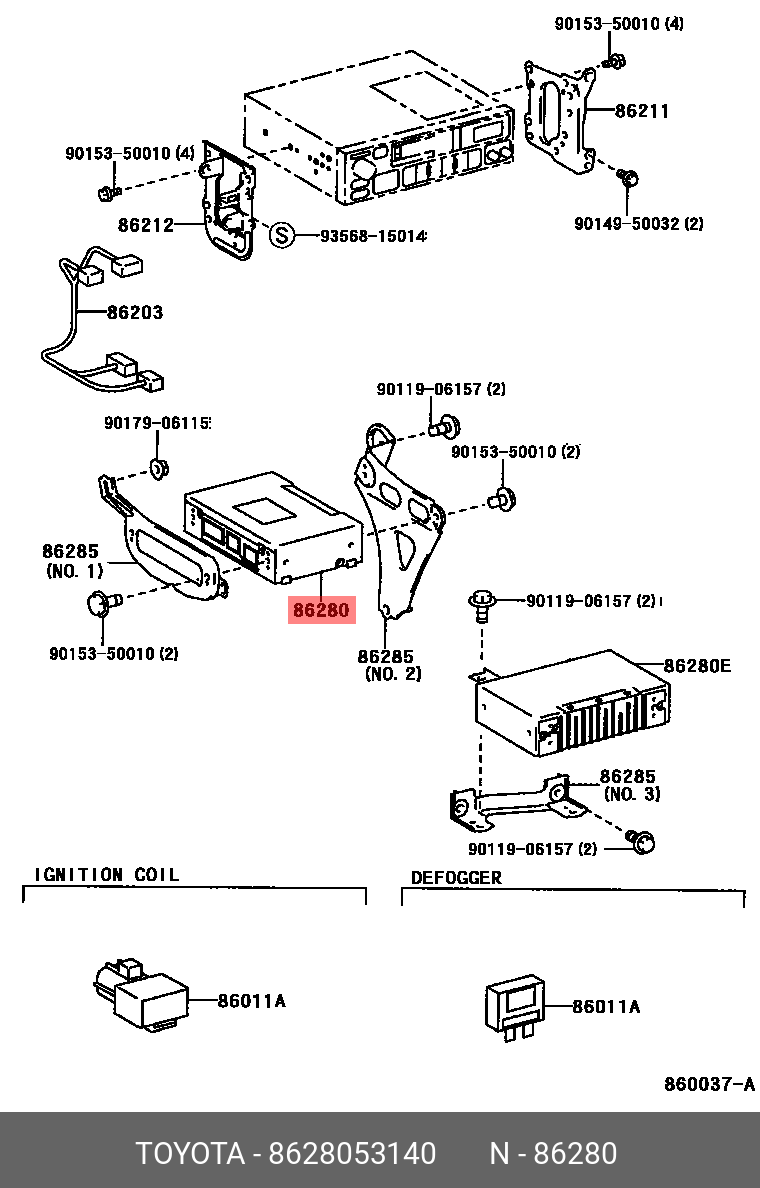 90153-50010 (4)
86211
90153-50010 (4)
86212
S 93568-15014
90149-50032 (2)
86203
90119-06157 (2)
90179-06115
90153-50010 (2)
86285
(NO. 1)
86280
90153-50010 (2)
86285
(NO. 2)
90119-06157 (2)
86280E
86285
(NO. 3)
90119-06157 (2)
IGNITION COIL
DEFOGGER
86011A
86011A
860037-A
TOYOTA - 8628053140 N - 86280