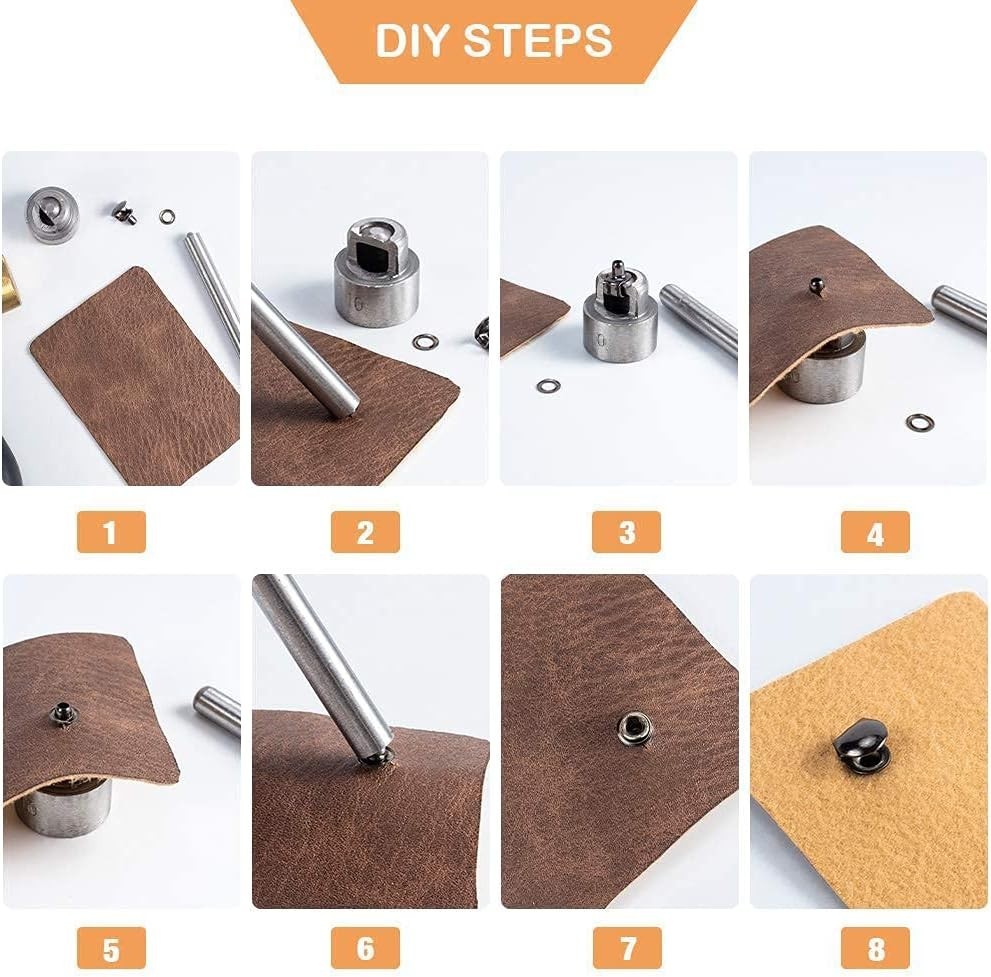 DIY STEPS

1

2

3

4

5

6

7

8