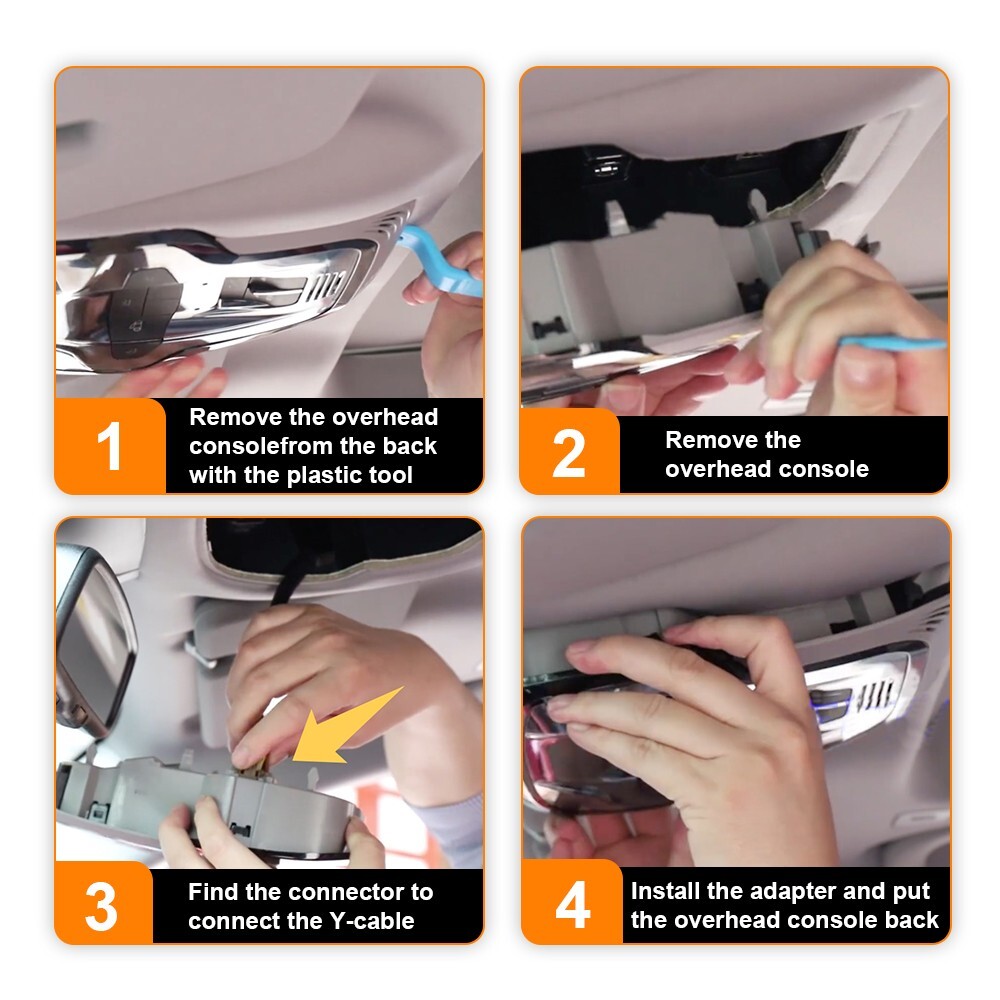 1
Remove the overhead consolefrom the back with the plastic tool

2
Remove the overhead console

3
Find the connector to connect the Y-cable

4
Install the adapter and put the overhead console back