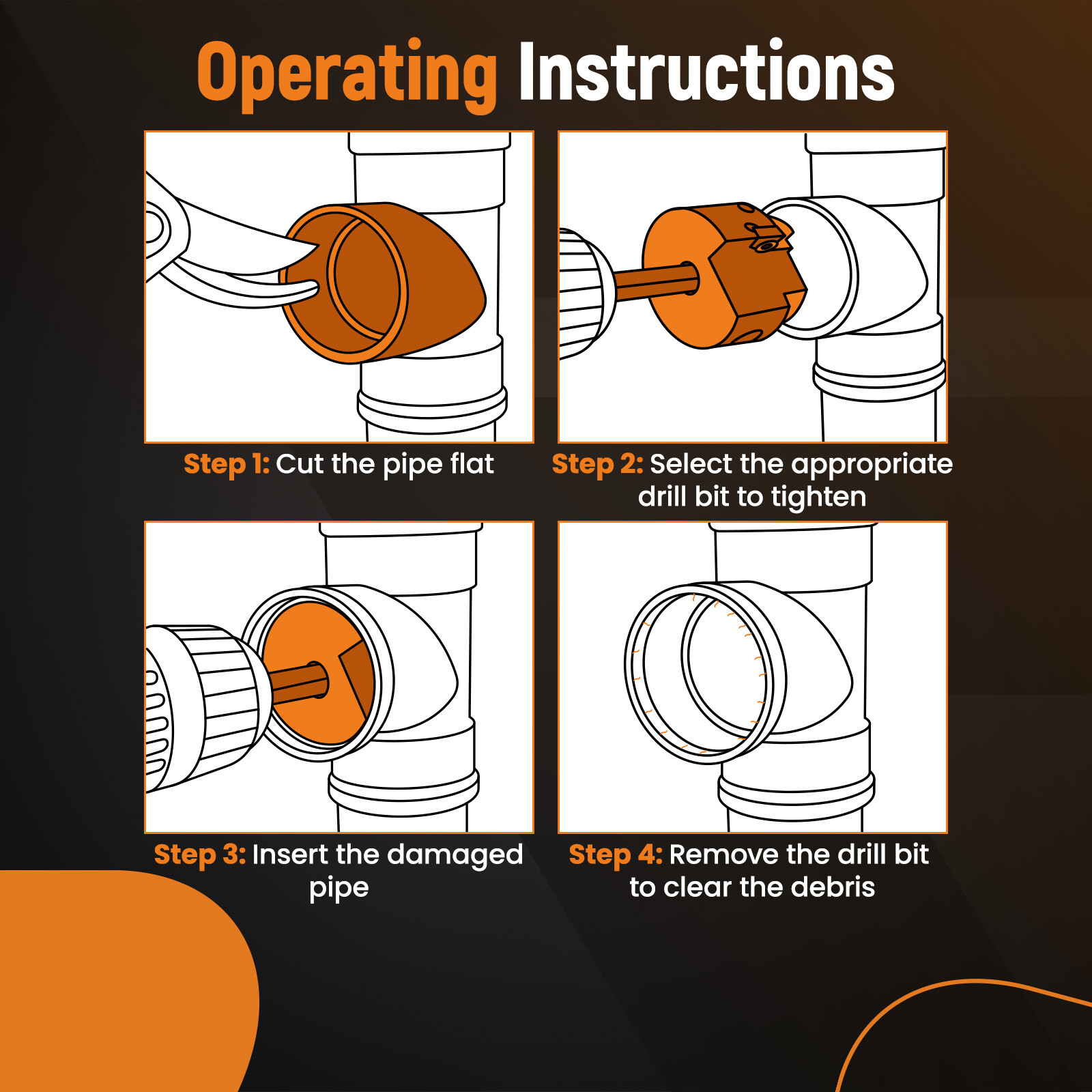 Operating Instructions

Step 1: Cut the pipe flat

Step 2: Select the appropriate drill bit to tighten

Step 3: Insert the damaged pipe

Step 4: Remove the drill bit to clear the debris