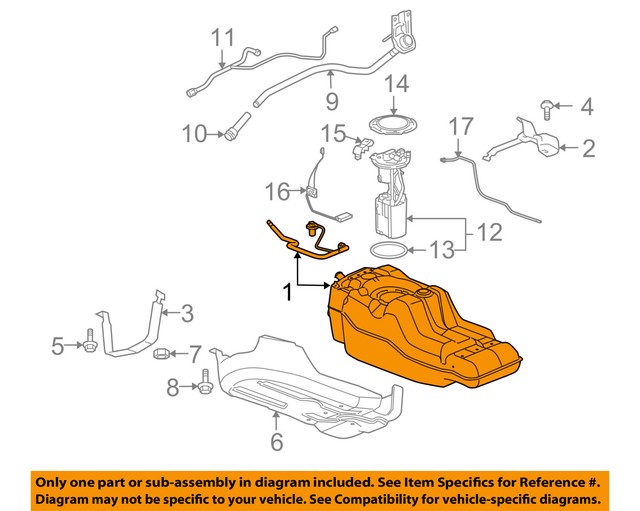 11
9
14
4
10
15
17
2
16
12
13
1
3
5
7
8
6

Only one part or sub-assembly in diagram included. See Item Specifics for Reference #.
Diagram may not be specific to your vehicle. See Compatibility for vehicle-specific diagrams.