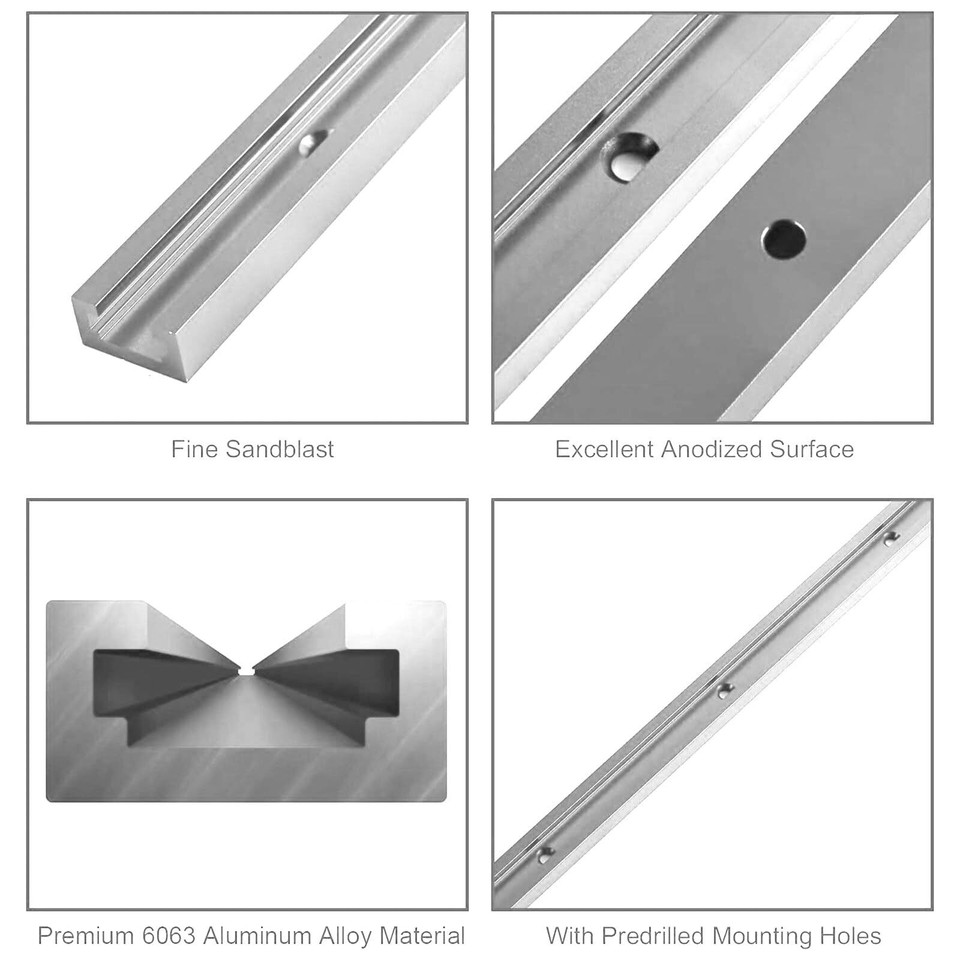 Fine Sandblast

Excellent Anodized Surface

Premium 6063 Aluminum Alloy Material

With Predrilled Mounting Holes