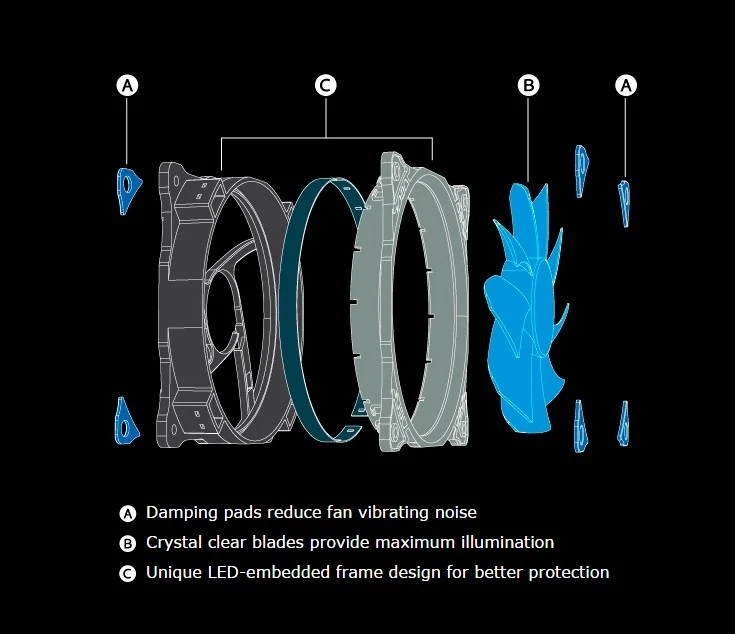 A C B A

A Damping pads reduce fan vibrating noise
B Crystal clear blades provide maximum illumination
C Unique LED-embedded frame design for better protection