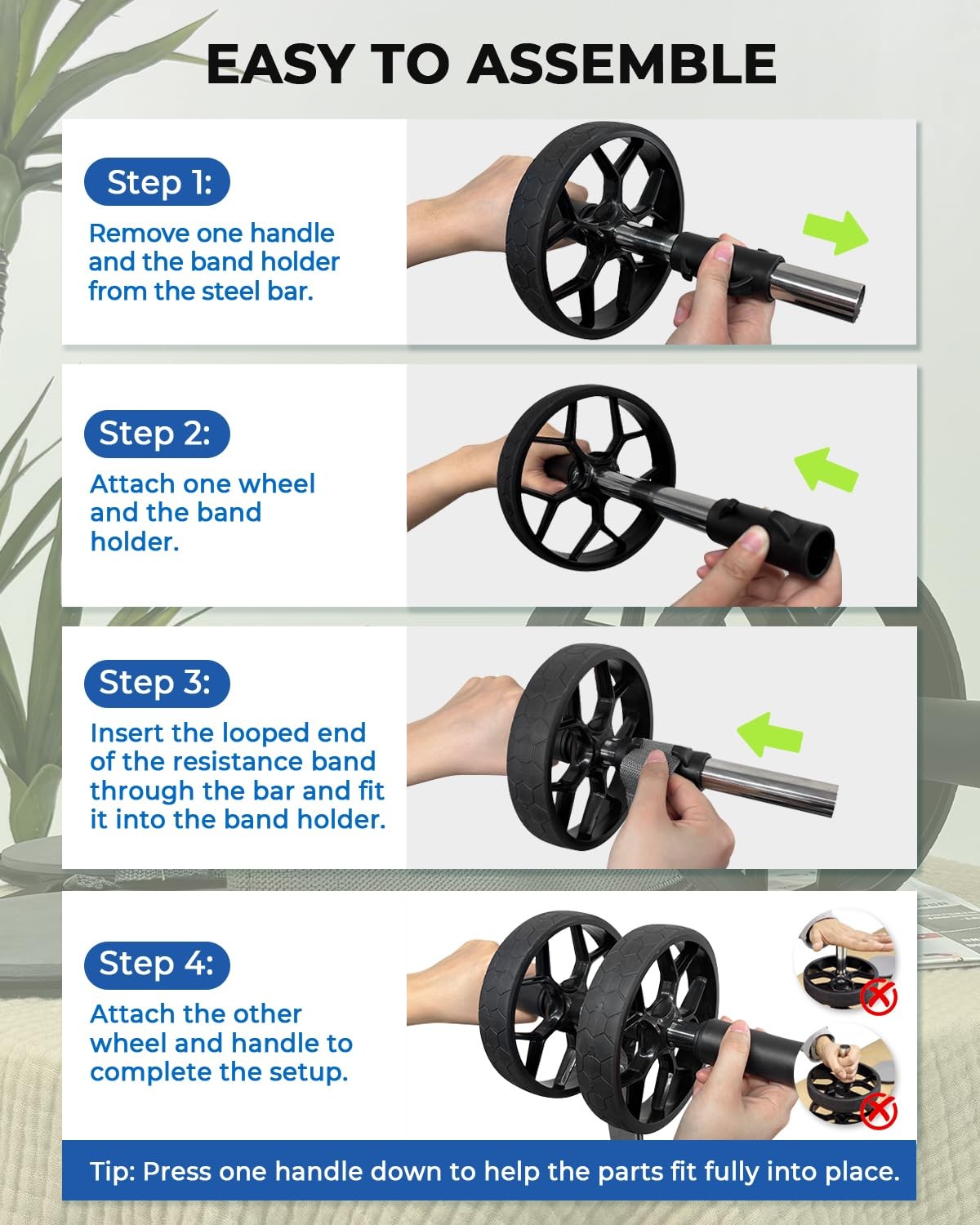 EASY TO ASSEMBLE

Step 1:
Remove one handle and the band holder from the steel bar.

Step 2:
Attach one wheel and the band holder.

Step 3:
Insert the looped end of the resistance band through the bar and fit it into the band holder.

Step 4:
Attach the other wheel and handle to complete the setup.

Tip: Press one handle down to help the parts fit fully into place.