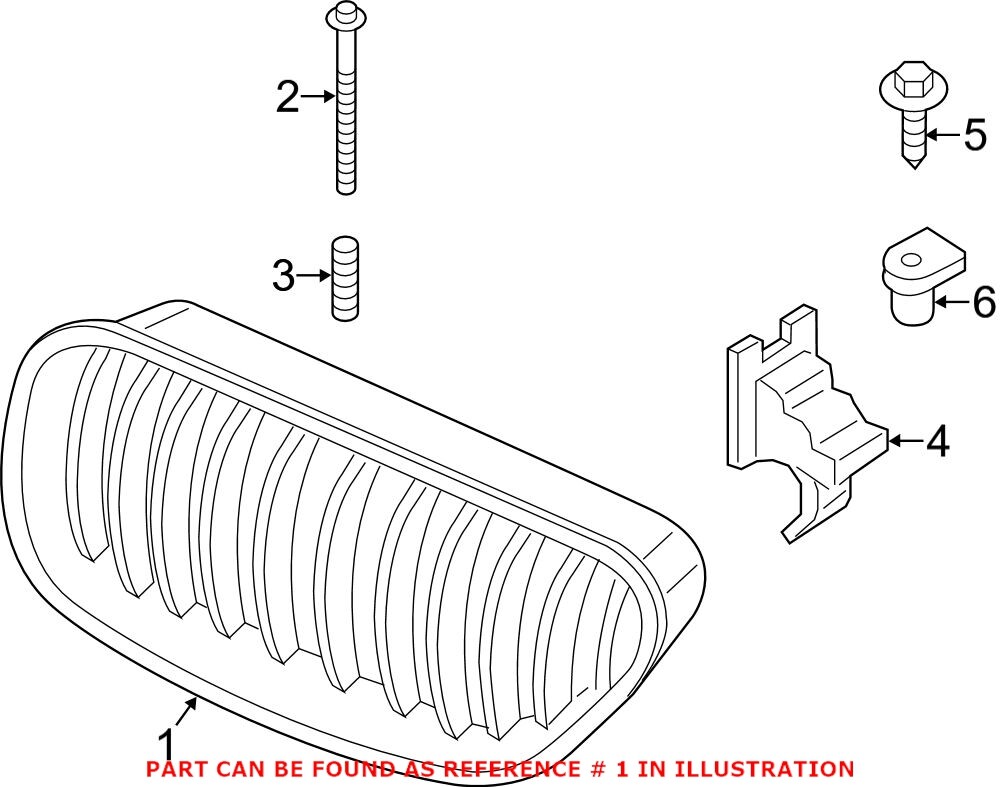 2

5

3

6

4

1

PART CAN BE FOUND AS REFERENCE # 1 IN ILLUSTRATION