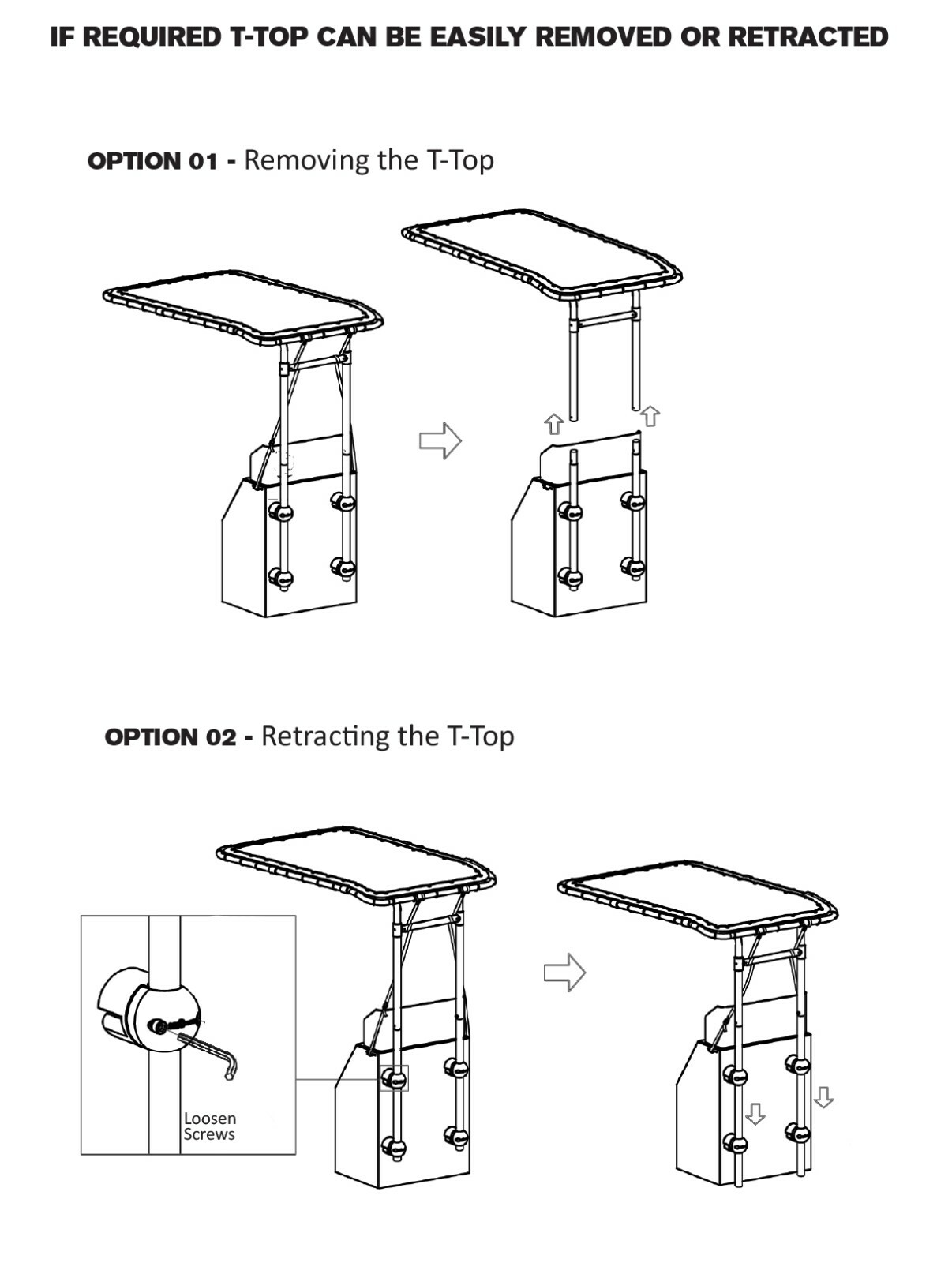 IF REQUIRED T-TOP CAN BE EASILY REMOVED OR RETRACTED

OPTION 01 - Removing the T-Top

OPTION 02 - Retracting the T-Top

Loosen Screws