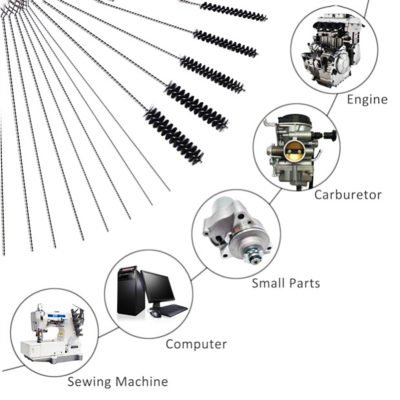 Engine

Carburetor

Small Parts

Computer

Sewing Machine