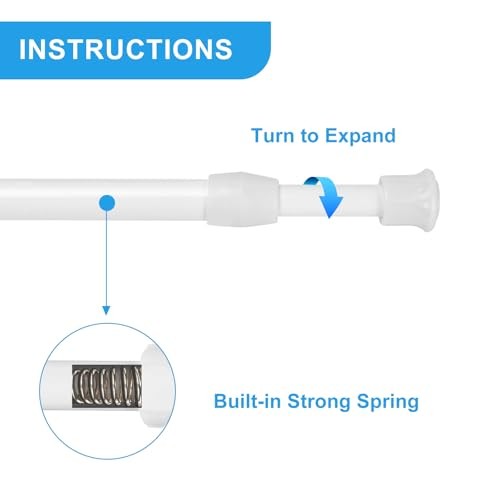 INSTRUCTIONS

Turn to Expand

Built-in Strong Spring