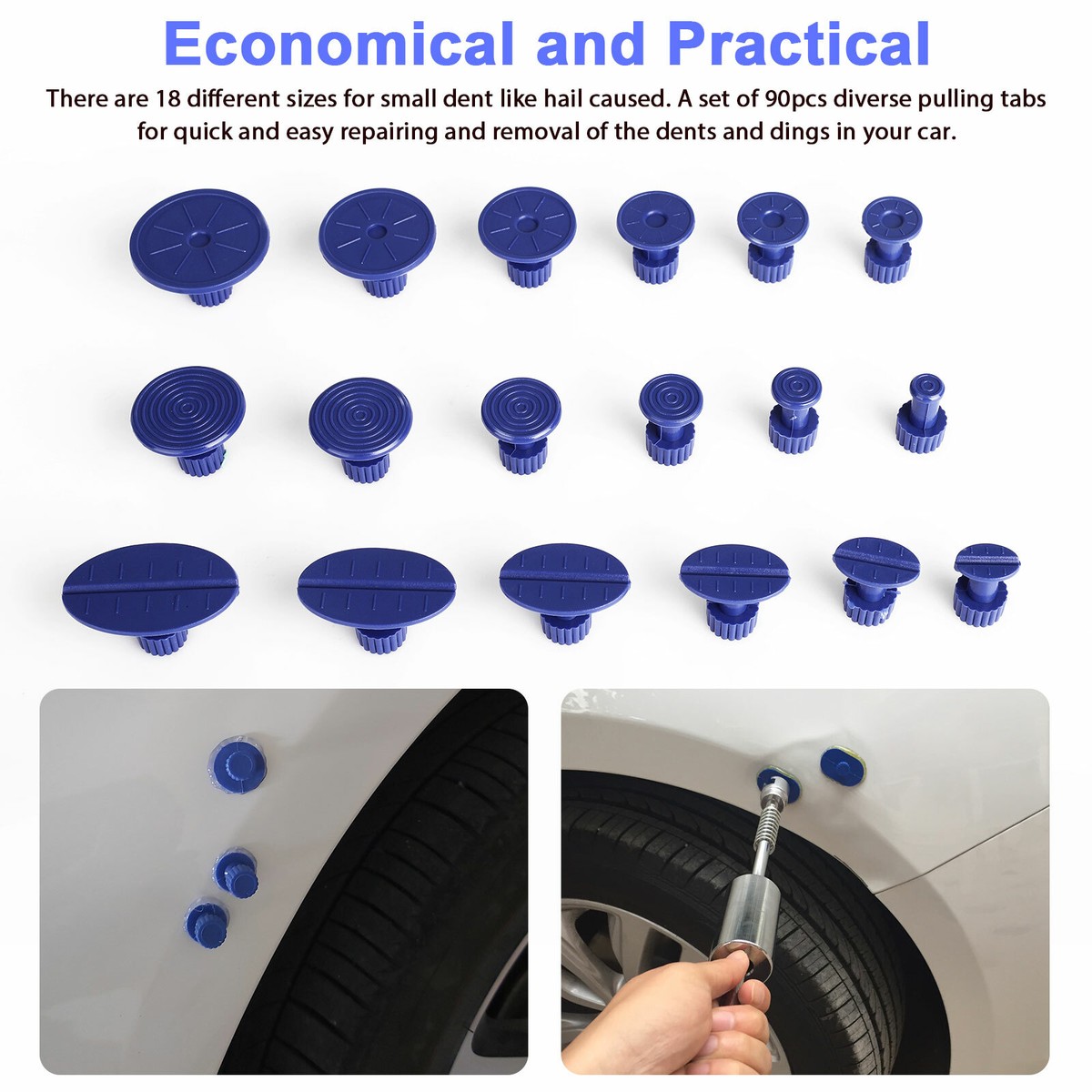 Economical and Practical

There are 18 different sizes for small dent like hail caused. A set of 90pcs diverse pulling tabs for quick and easy repairing and removal of the dents and dings in your car.