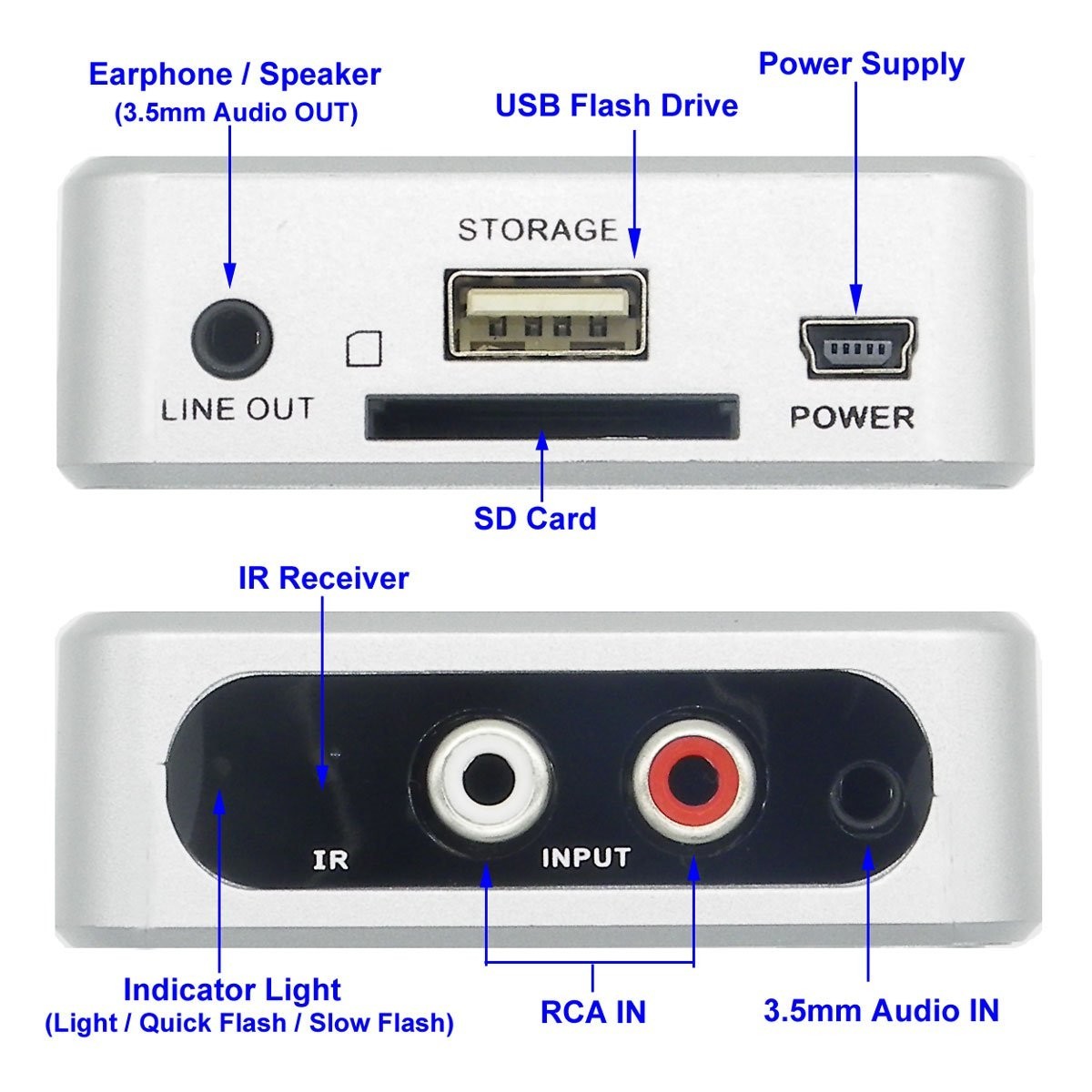 Earphone / Speaker
(3.5mm Audio OUT)

USB Flash Drive

Power Supply

STORAGE

LINE OUT

POWER

SD Card

IR Receiver

IR

INPUT

Indicator Light
(Light / Quick Flash / Slow Flash)

RCA IN

3.5mm Audio IN